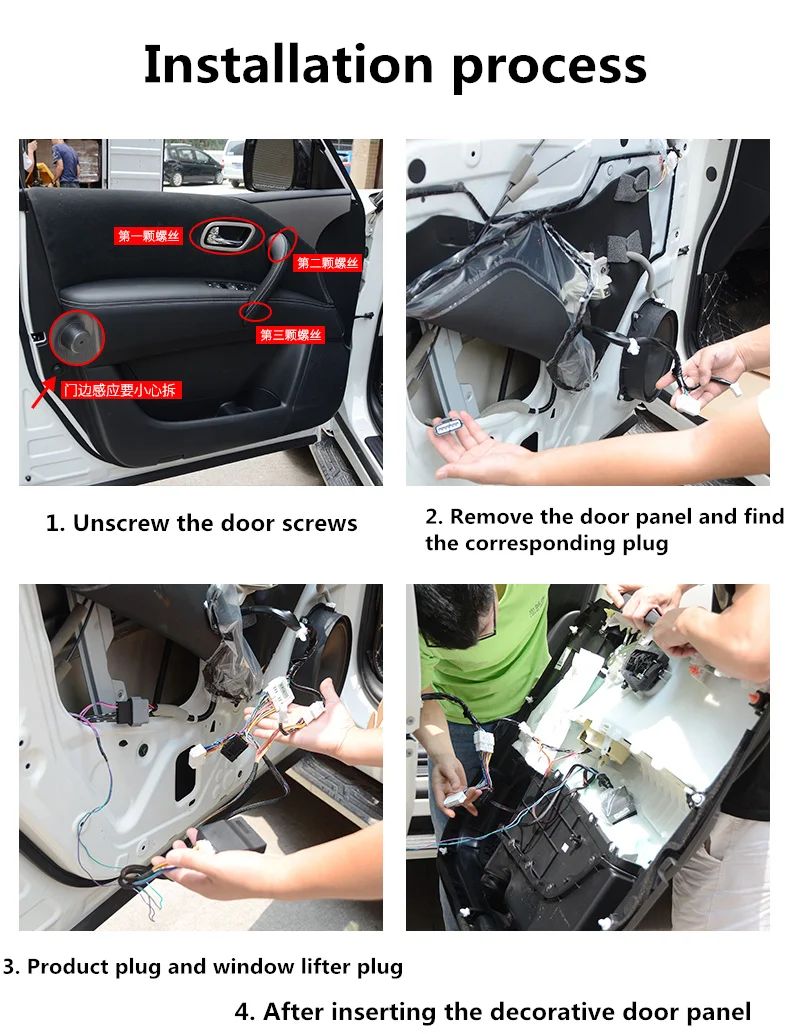 Installation process

第一颗螺丝

第二颗螺丝

第三颗螺丝

门边感应要小心拆

1. Unscrew the door screws

2. Remove the door panel and find the corresponding plug

3. Product plug and window lifter plug

4. After inserting the decorative door panel