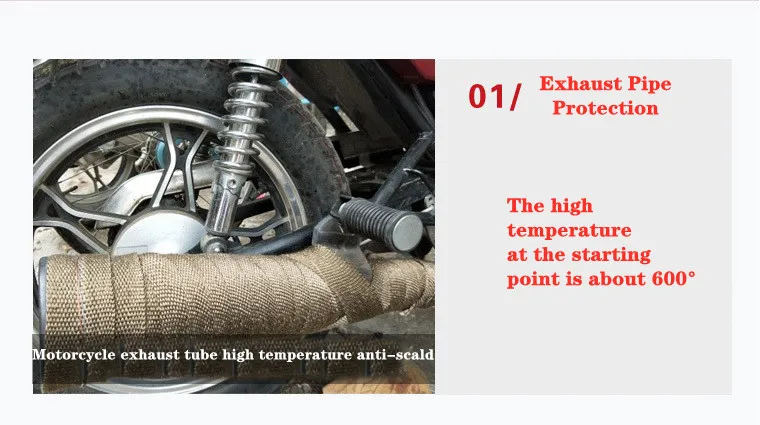 Motorcycle exhaust tube high temperature anti-scald

01/ Exhaust Pipe Protection

The high temperature at the starting point is about 600°