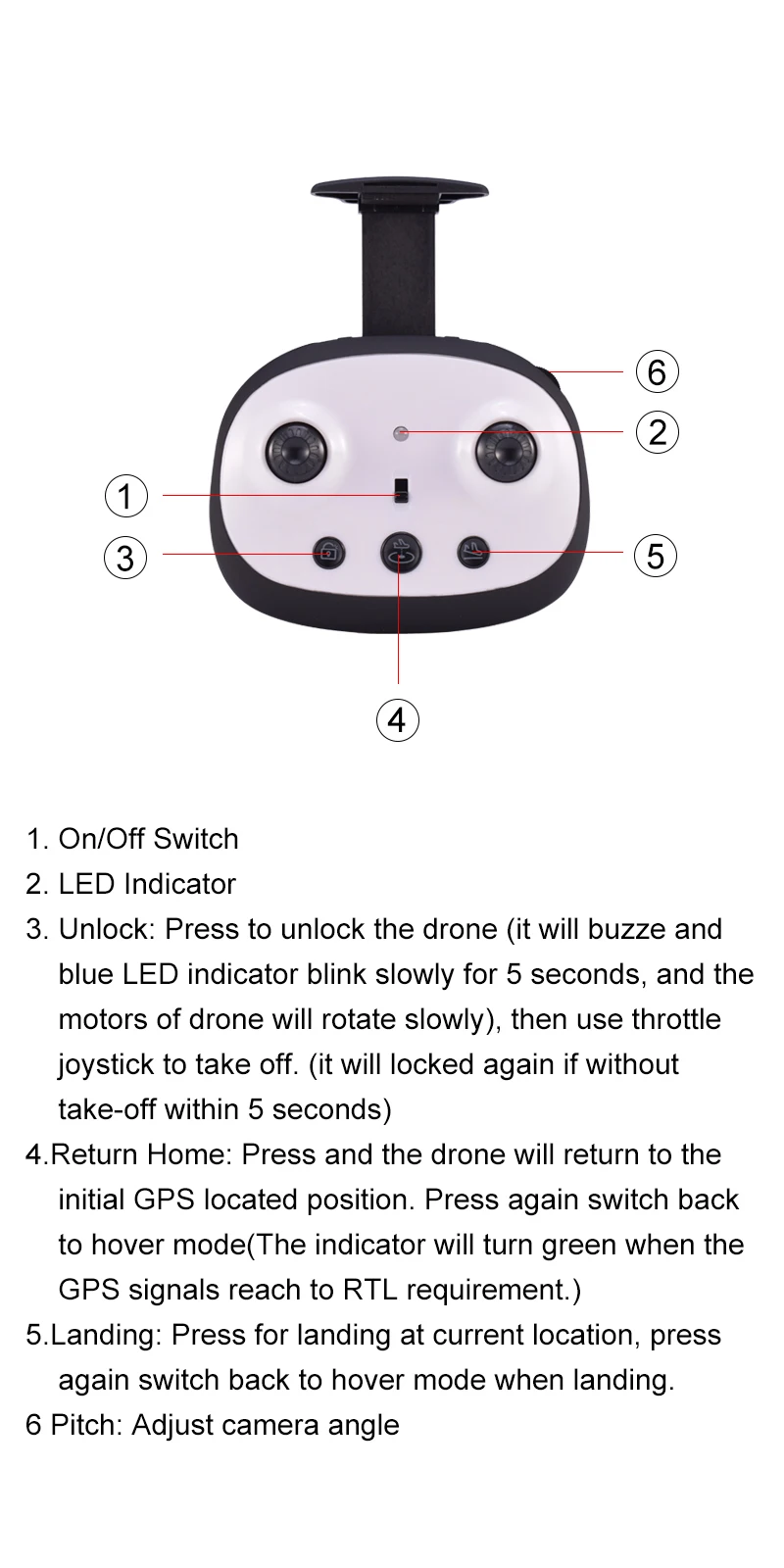 6

2

1

3

5

4

1. On/Off Switch
2. LED Indicator
3. Unlock: Press to unlock the drone (it will buzze and blue LED indicator blink slowly for 5 seconds, and the motors of drone will rotate slowly), then use throttle joystick to take off. (it will locked again if without take-off within 5 seconds)
4.Return Home: Press and the drone will return to the initial GPS located position. Press again switch back to hover mode(The indicator will turn green when the GPS signals reach to RTL requirement.)
5.Landing: Press for landing at current location, press again switch back to hover mode when landing.
6 Pitch: Adjust camera angle