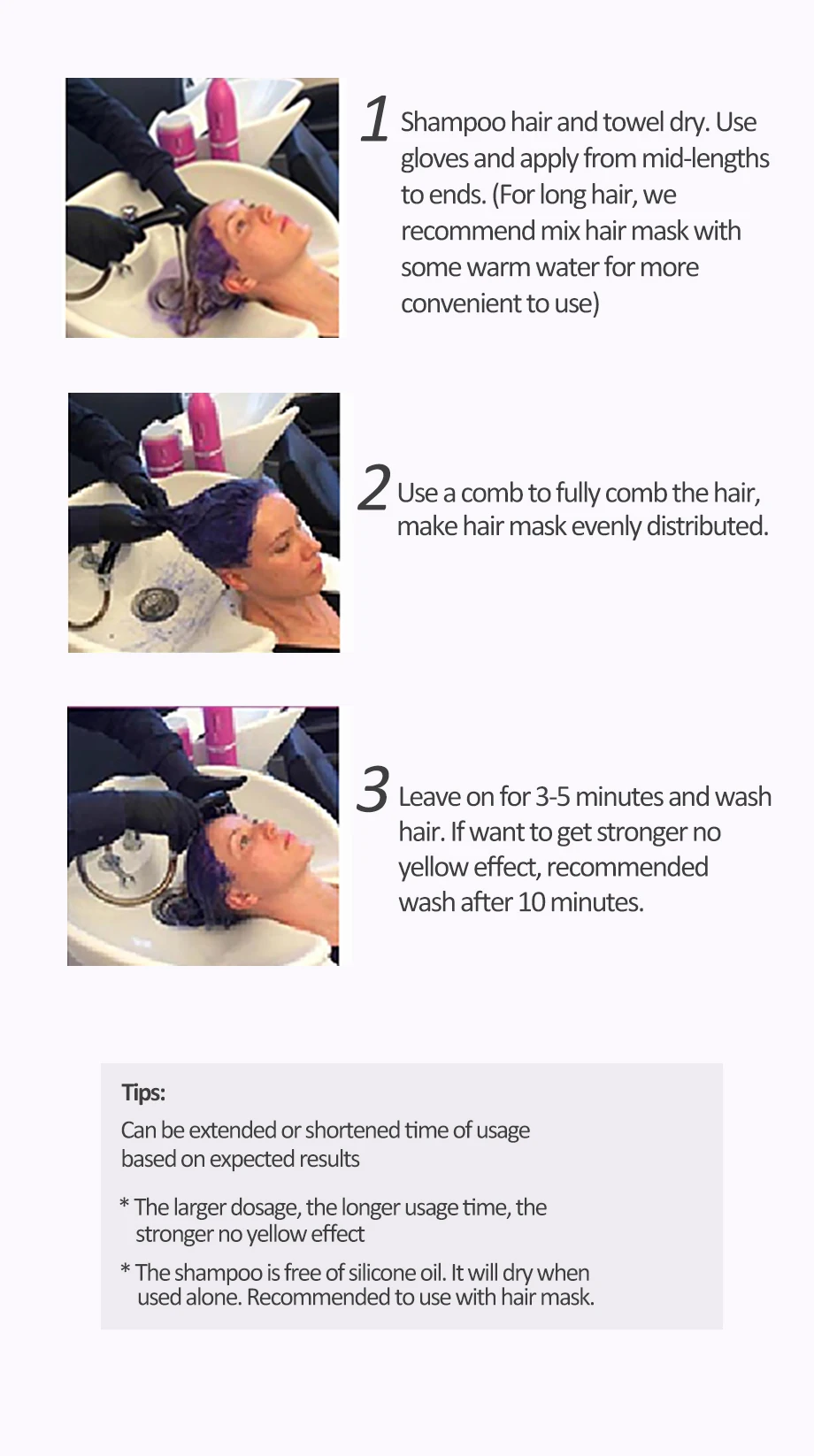 1 Shampoo hair and towel dry. Use gloves and apply from mid-lengths to ends. (For long hair, we recommend mix hair mask with some warm water for more convenient to use)

2 Use a comb to fully comb the hair, make hair mask evenly distributed.

3 Leave on for 3-5 minutes and wash hair. If want to get stronger no yellow effect, recommended wash after 10 minutes.

Tips:
Can be extended or shortened time of usage based on expected results

* The larger dosage, the longer usage time, the stronger no yellow effect

* The shampoo is free of silicone oil. It will dry when used alone. Recommended to use with hair mask.