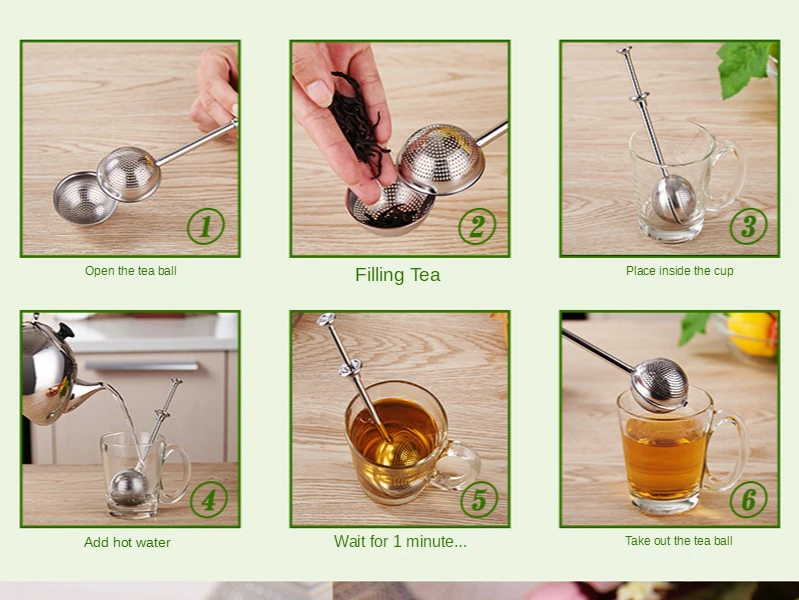 1
Open the tea ball

2
Filling Tea

3
Place inside the cup

4
Add hot water

5
Wait for 1 minute...

6
Take out the tea ball