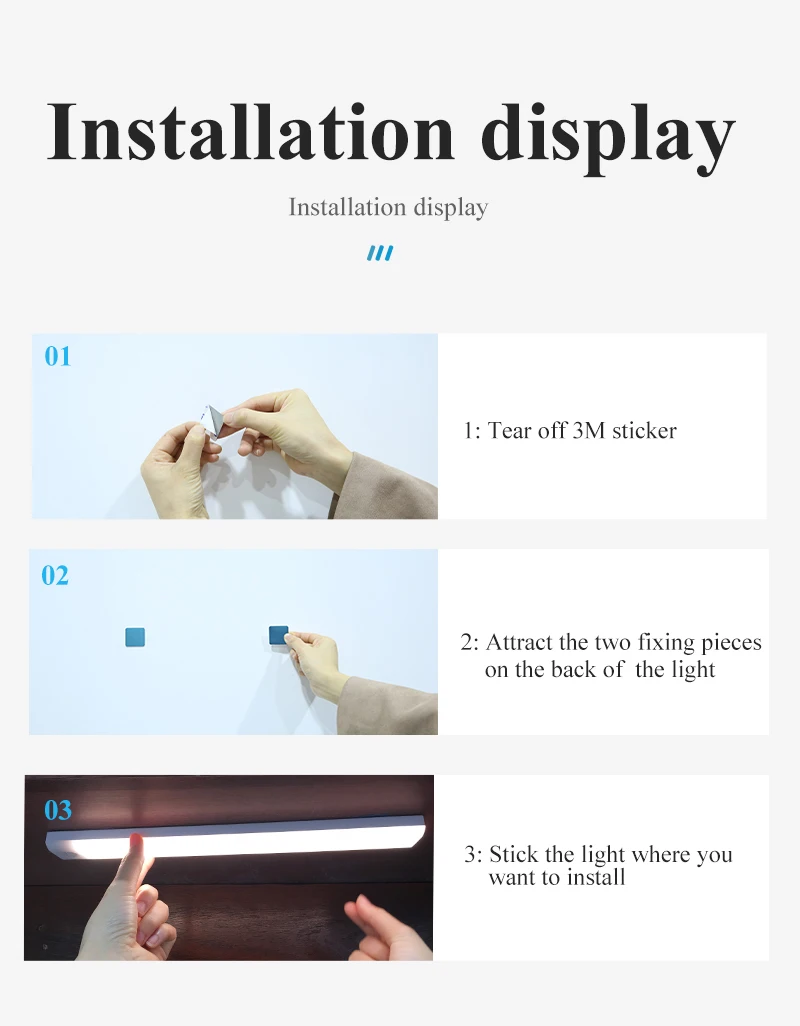 Installation display

Installation display

01

1: Tear off 3M sticker

02

2: Attract the two fixing pieces on the back of the light

03

3: Stick the light where you want to install