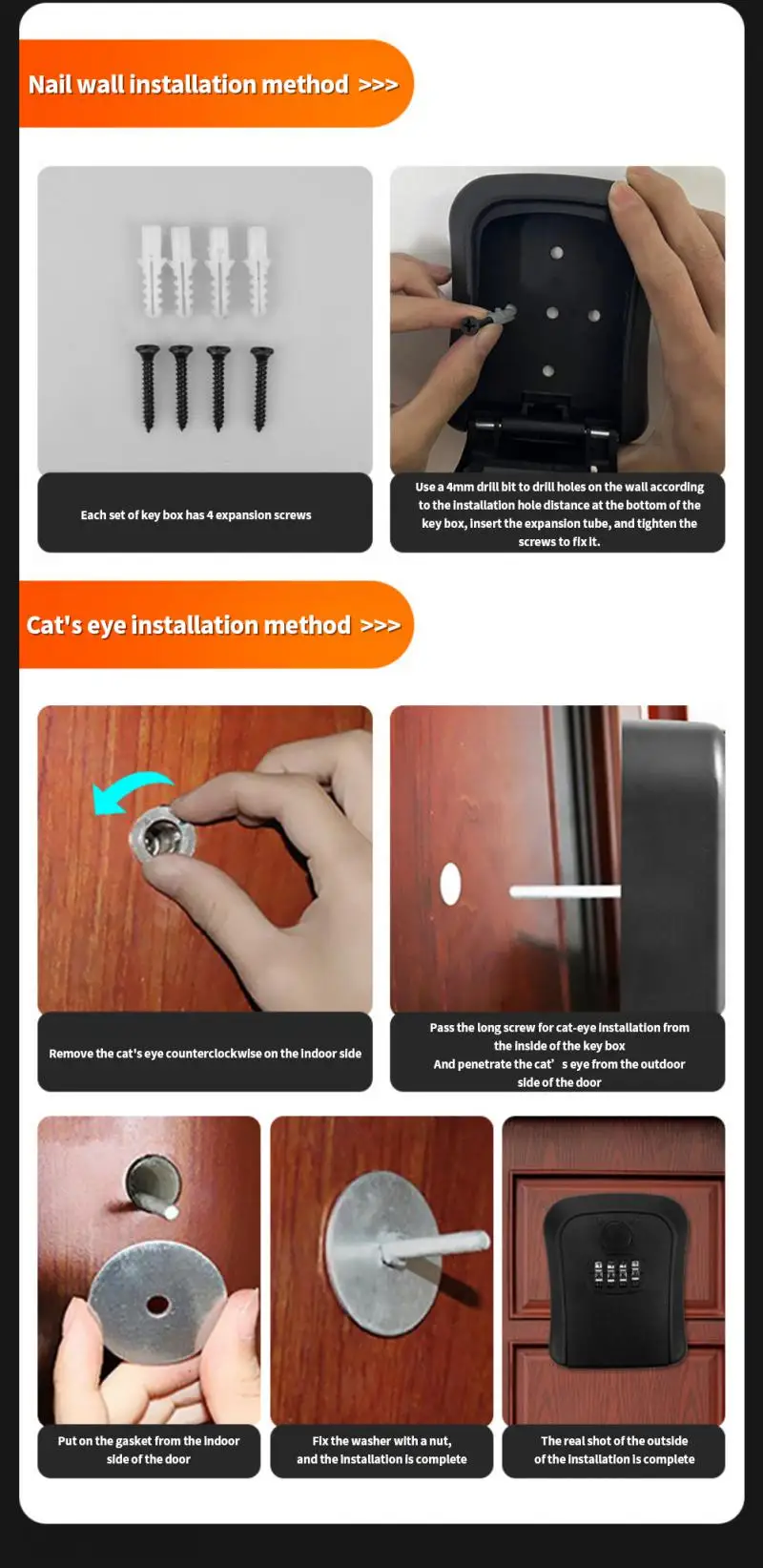 Nail wall installation method >>>

Each set of key box has 4 expansion screws

Use a 4mm drill bit to drill holes on the wall according to the installation hole distance at the bottom of the key box, insert the expansion tube, and tighten the screws to fix it.

Cat's eye installation method >>>

Remove the cat's eye counterclockwise on the indoor side

Pass the long screw for cat-eye installation from the inside of the key box
And penetrate the cat' s eye from the outdoor side of the door

Put on the gasket from the indoor side of the door

Fix the washer with a nut, and the installation is complete

The real shot of the outside of the installation is complete