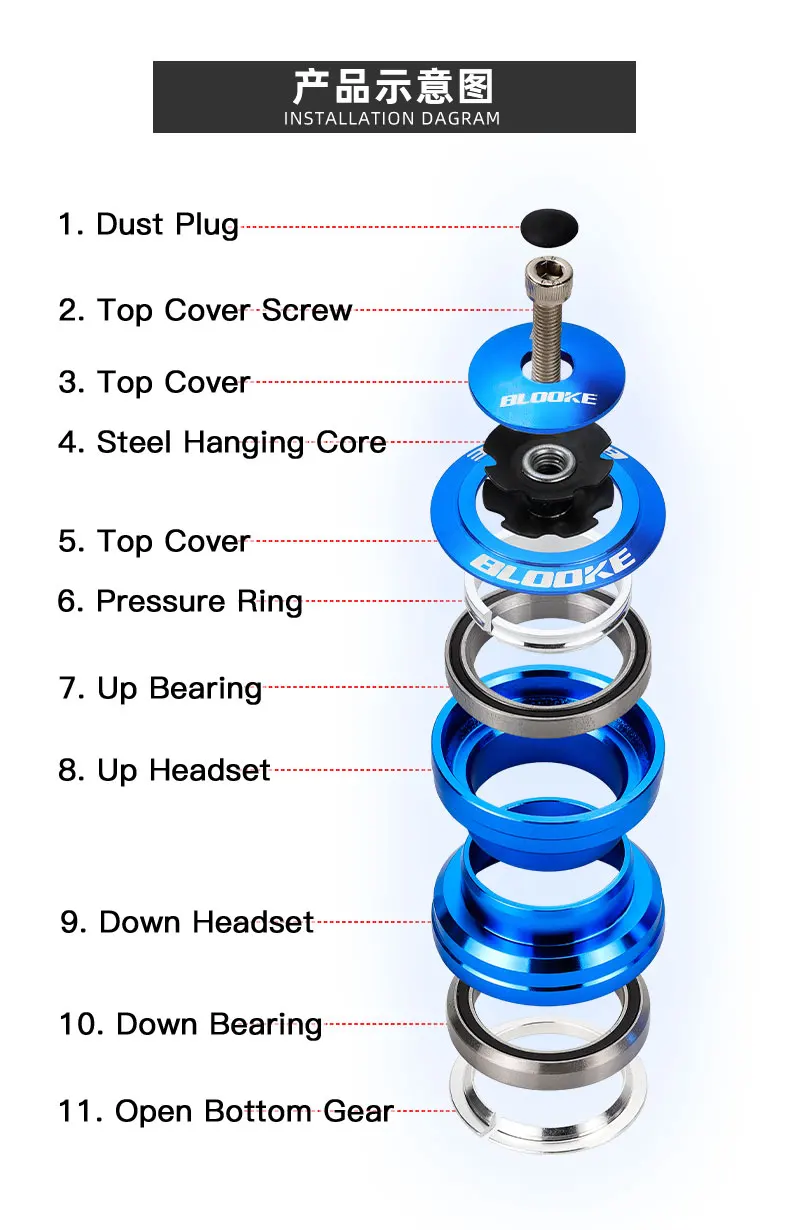 产品示意图
INSTALLATION DAGRAM

1. Dust Plug

2. Top Cover Screw

3. Top Cover

BLOOKE

4. Steel Hanging Core

5. Top Cover

BLOOKE

6. Pressure Ring

7. Up Bearing

8. Up Headset

9. Down Headset

10. Down Bearing

11. Open Bottom Gear