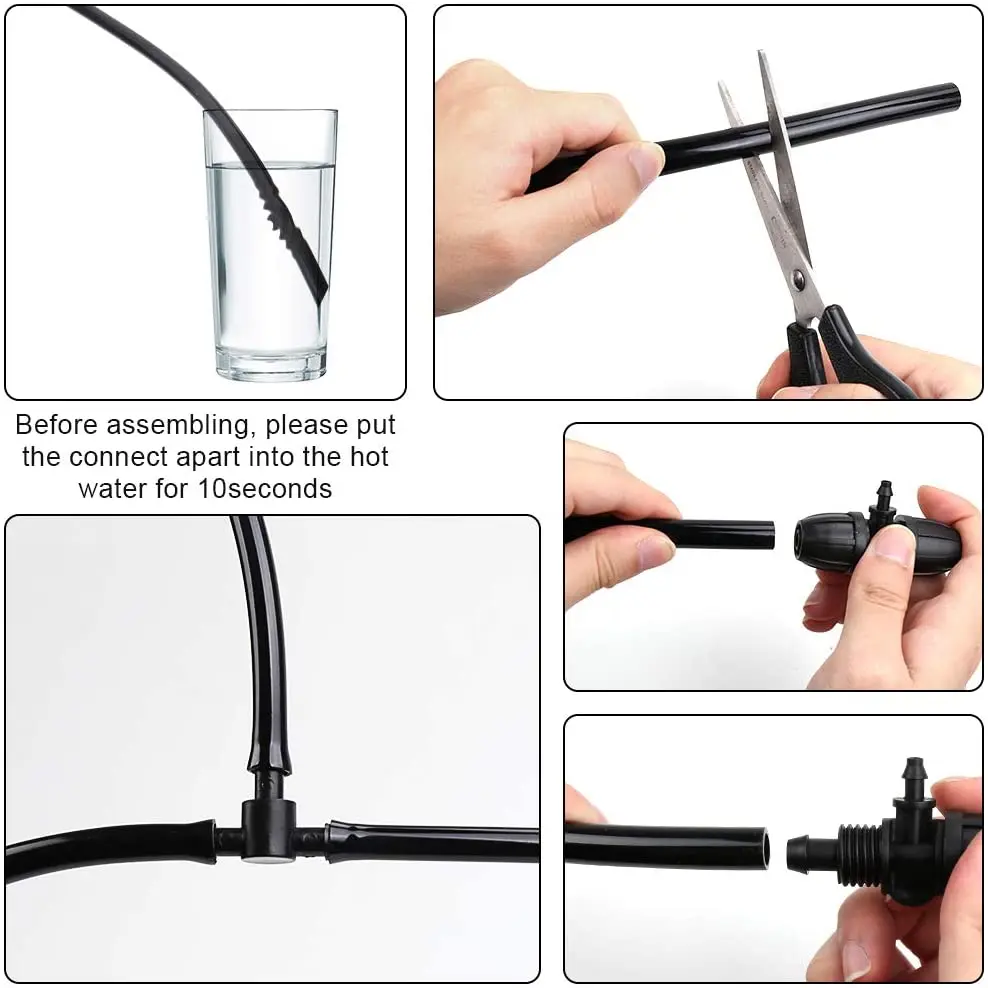 Before assembling, please put the connect apart into the hot water for 10seconds