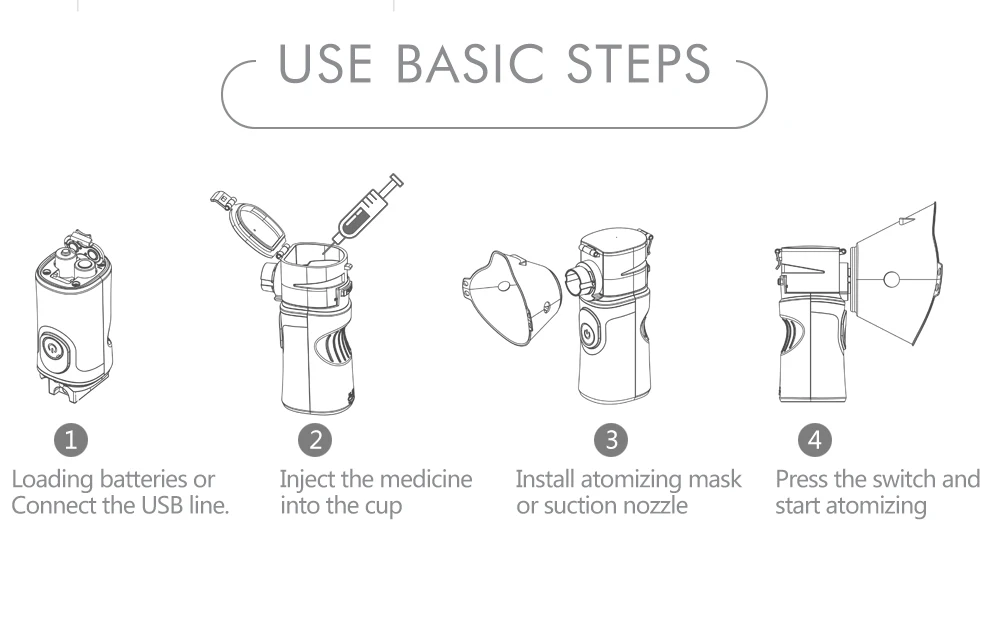 USE BASIC STEPS

1
Loading batteries or Connect the USB line.

2
Inject the medicine into the cup

3
Install atomizing mask or suction nozzle

4
Press the switch and start atomizing