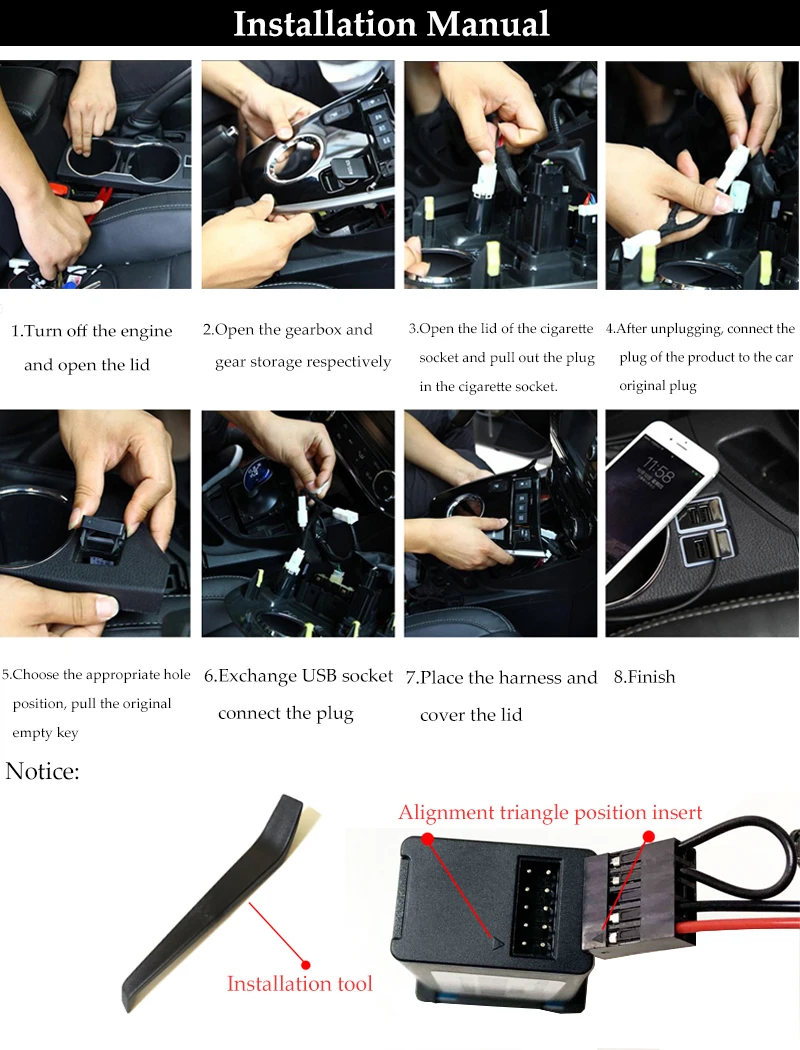 Installation Manual

1.Turn off the engine and open the lid

2.Open the gearbox and gear storage respectively

3.Open the lid of the cigarette socket and pull out the plug in the cigarette socket.

4.After unplugging, connect the plug of the product to the car original plug

11:58

5.Choose the appropriate hole position, pull the original empty key

6.Exchange USB socket connect the plug

7.Place the harness and cover the lid

8.Finish

Notice:

Alignment triangle position insert

Installation tool