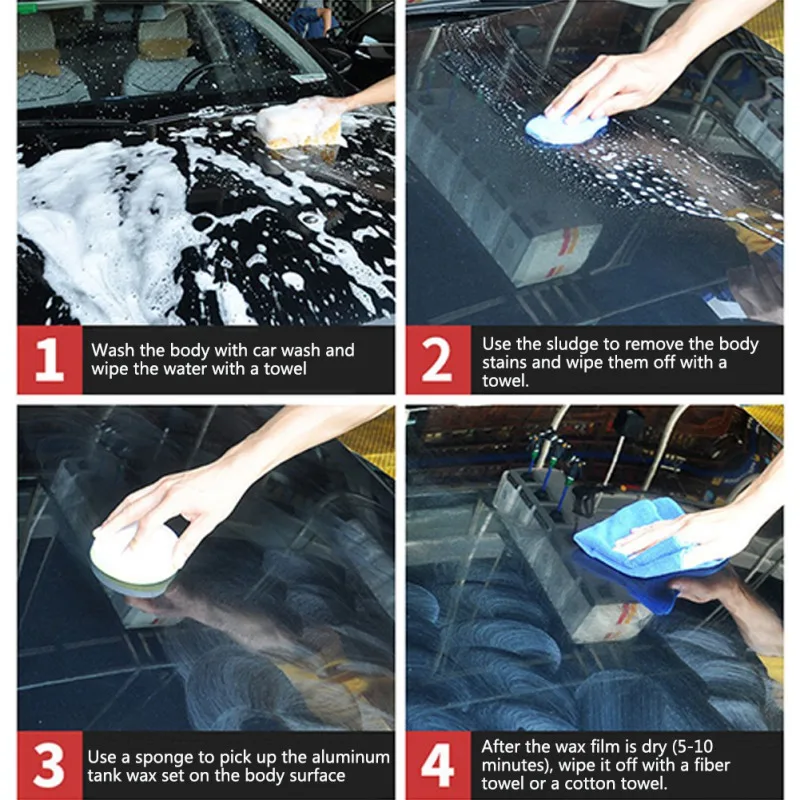 1

Wash the body with car wash and wipe the water with a towel

2

Use the sludge to remove the body stains and wipe them off with a towel.

3

Use a sponge to pick up the aluminum tank wax set on the body surface

4

After the wax film is dry (5-10 minutes), wipe it off with a fiber towel or a cotton towel.