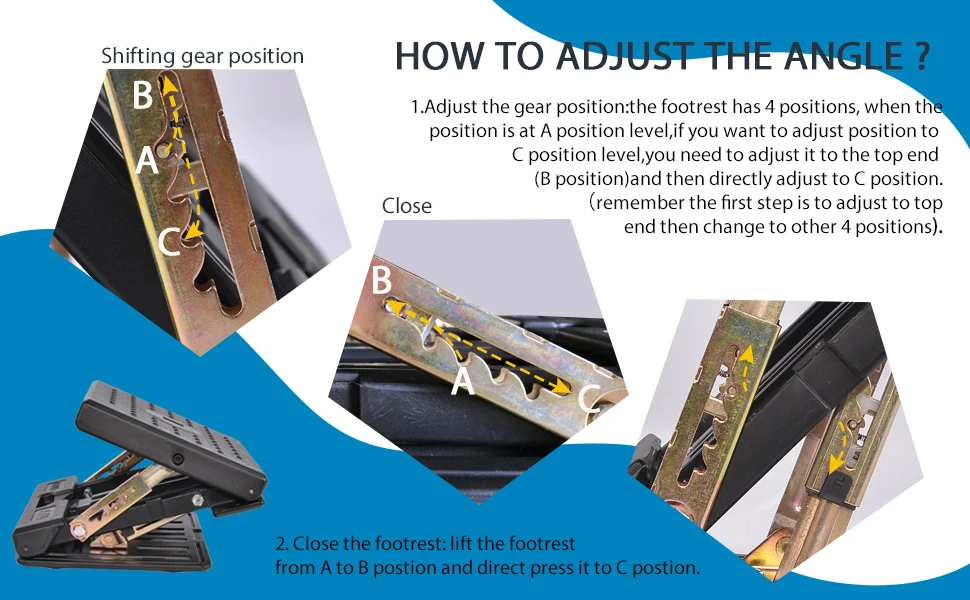 Shifting gear position

B

A

C

HOW TO ADJUST THE ANGLE ?

1.Adjust the gear position:the footrest has 4 positions, when the position is at A position level,if you want to adjust position to C position level,you need to adjust it to the top end (B position)and then directly adjust to C position. （remember the first step is to adjust to top end then change to other 4 positions).

Close

B

A

C

2. Close the footrest: lift the footrest from A to B postion and direct press it to C postion.