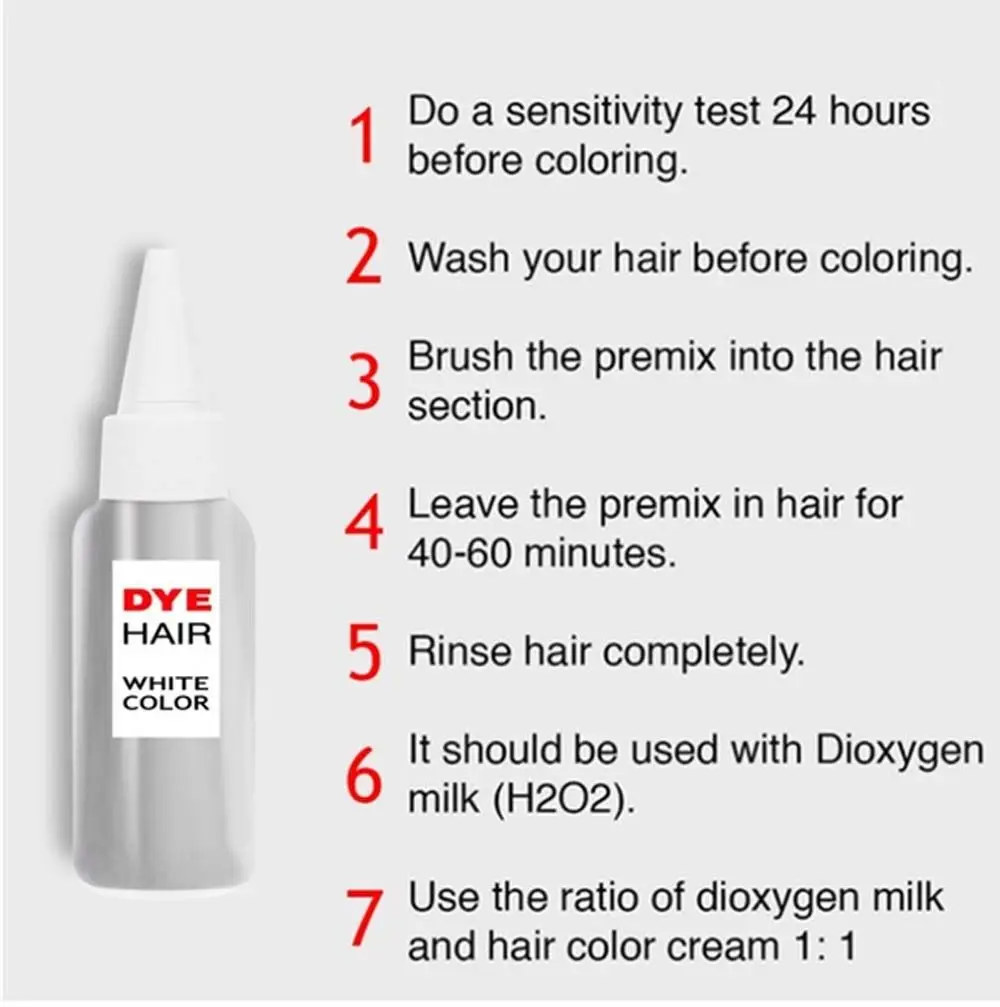 DYE
HAIR
WHITE COLOR

1 Do a sensitivity test 24 hours before coloring.

2 Wash your hair before coloring.

3 Brush the premix into the hair section.

4 Leave the premix in hair for 40-60 minutes.

5 Rinse hair completely.

6 It should be used with Dioxygen milk (H2O2).

7 Use the ratio of dioxygen milk and hair color cream 1: 1