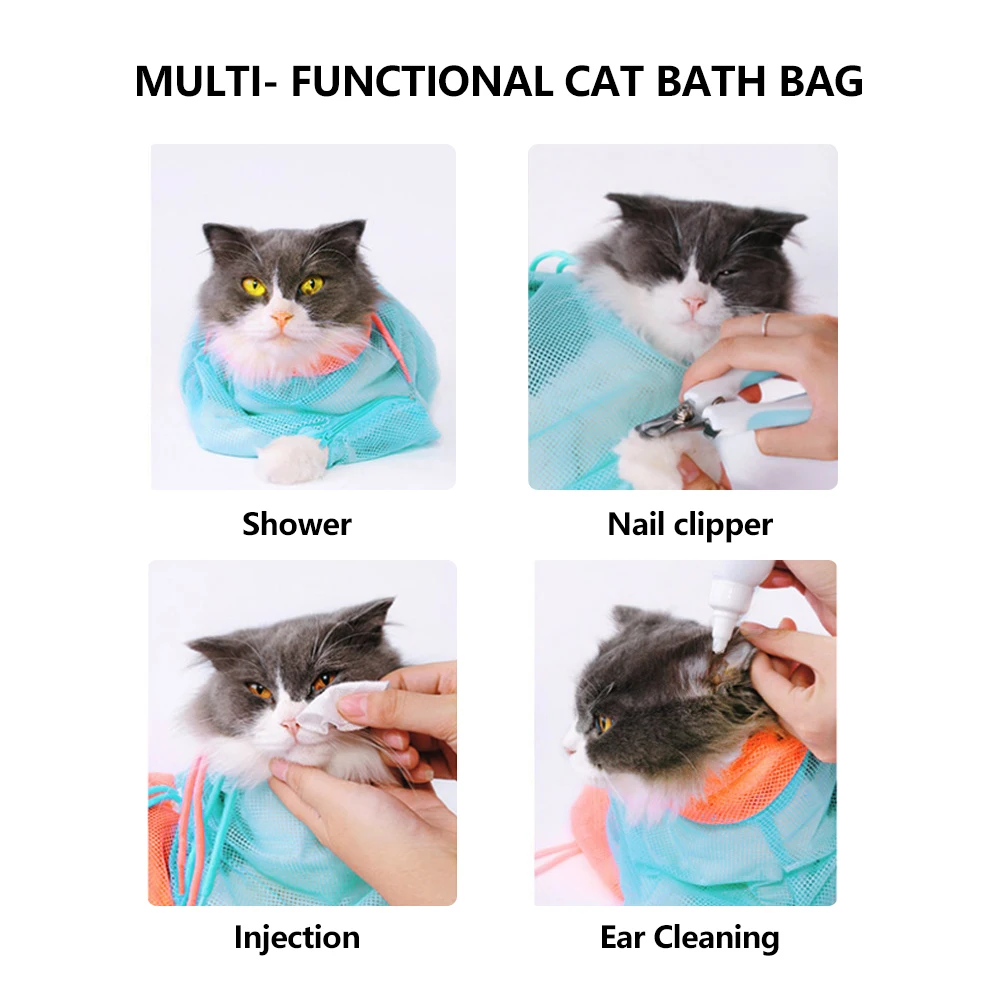 MULTI- FUNCTIONAL CAT BATH BAG

Shower

Nail clipper

Injection

Ear Cleaning