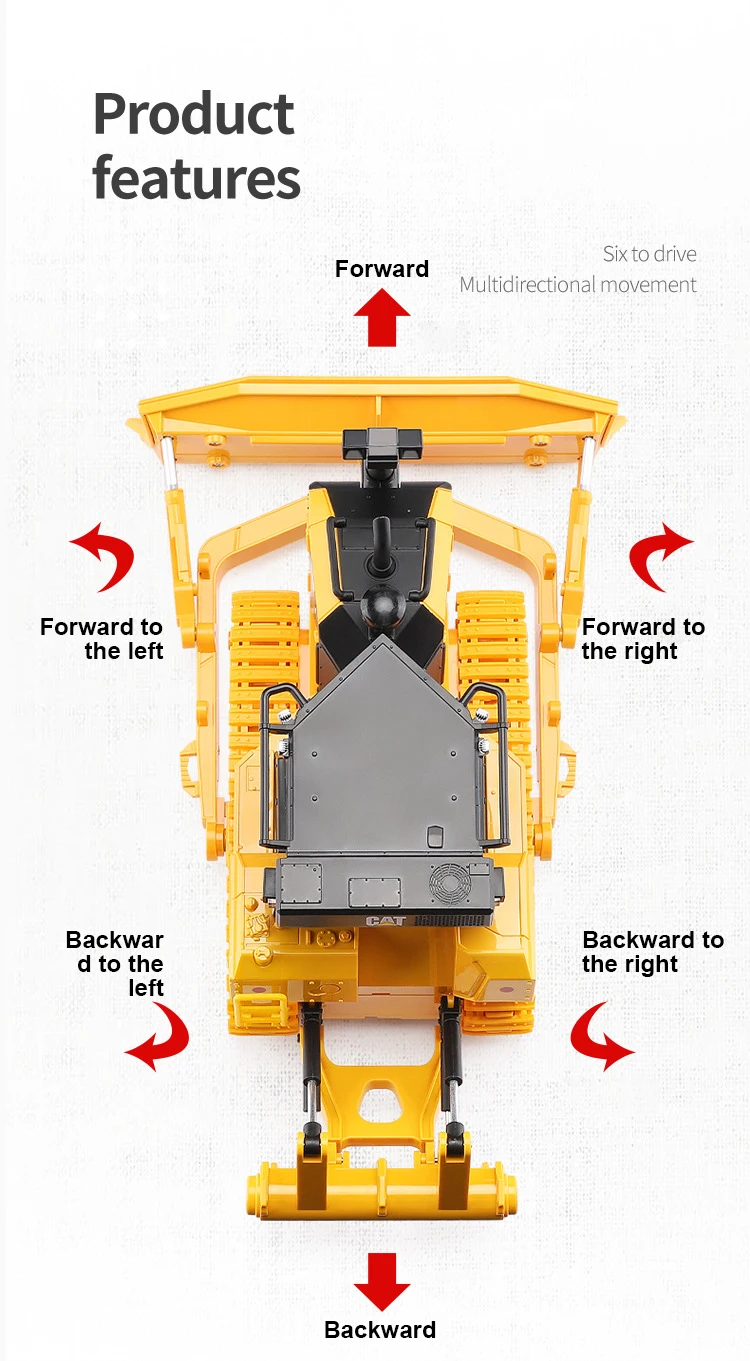 Product features

Six to drive
Multidirectional movement

Forward

Forward to the left

Forward to the right

CAT

Backwar d to the left

Backward to the right

Backward