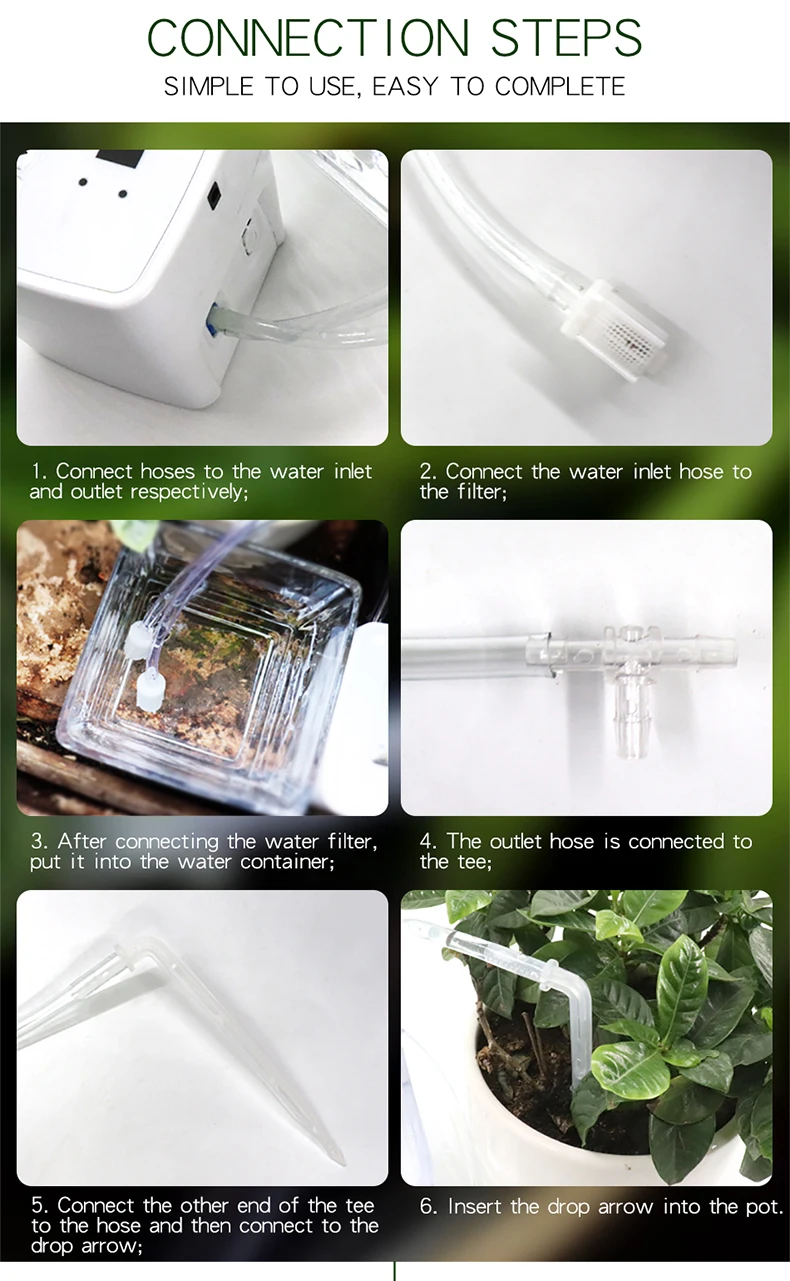 CONNECTION STEPS

SIMPLE TO USE, EASY TO COMPLETE

1. Connect hoses to the water inlet and outlet respectively;

2. Connect the water inlet hose to the filter;

3. After connecting the water filter, put it into the water container;

4. The outlet hose is connected to the tee;

5. Connect the other end of the tee to the hose and then connect to the drop arrow;

6. Insert the drop arrow into the pot.