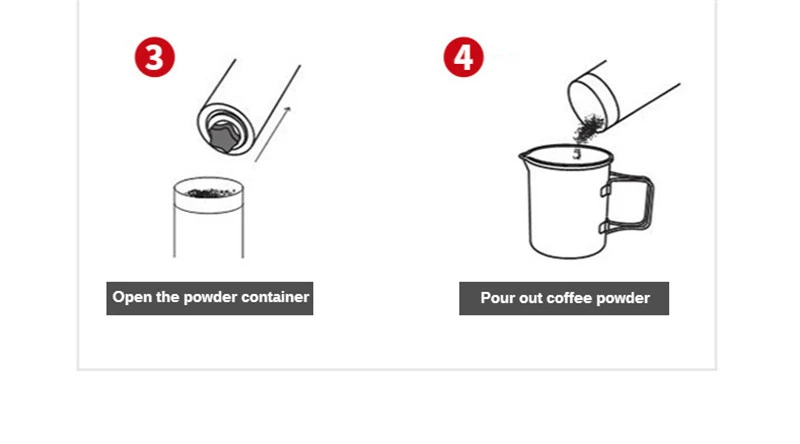 3

Open the powder container

4

Pour out coffee powder