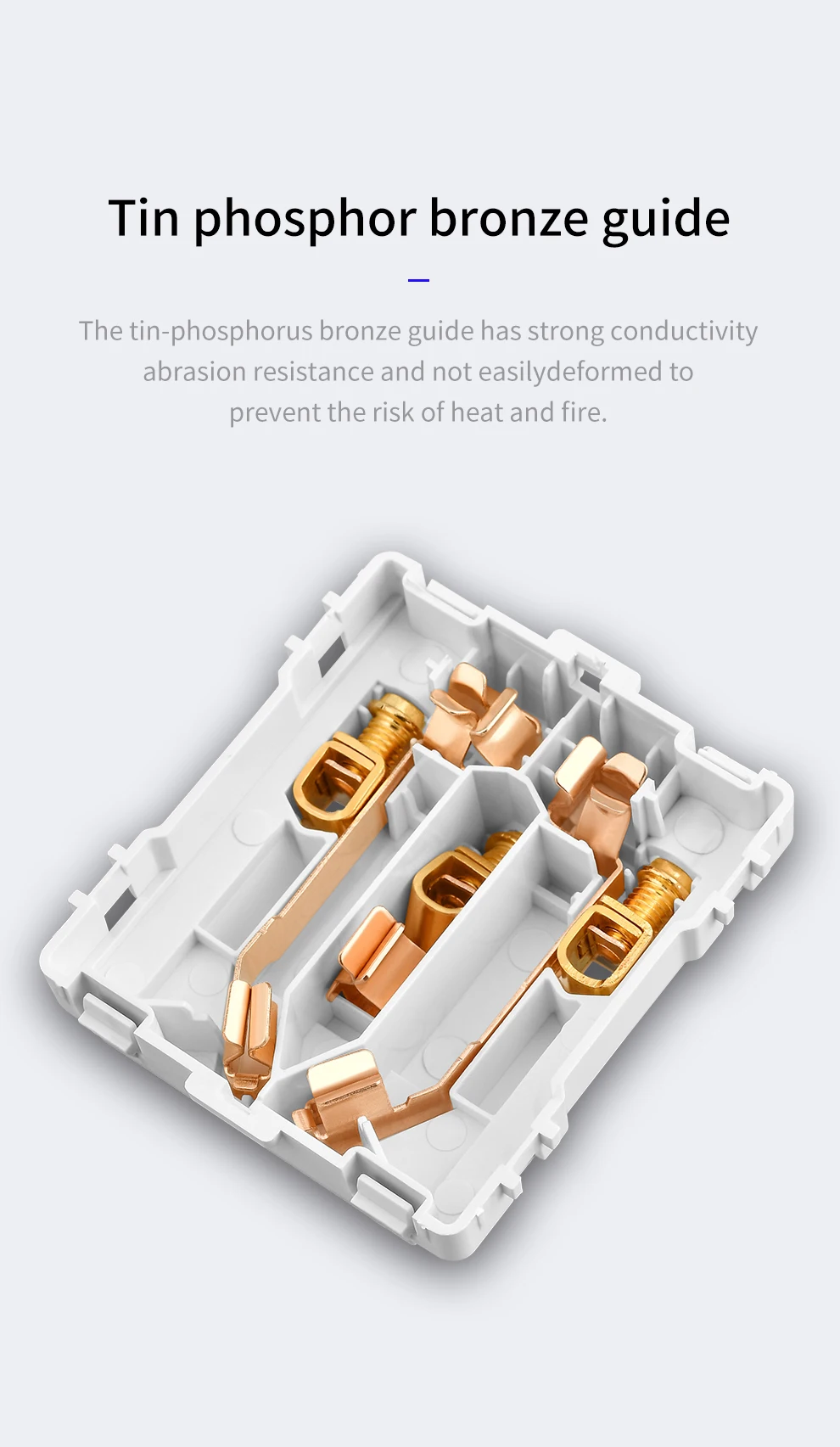 Tin phosphor bronze guide

The tin-phosphorus bronze guide has strong conductivity abrasion resistance and not easilydeformed to prevent the risk of heat and fire.