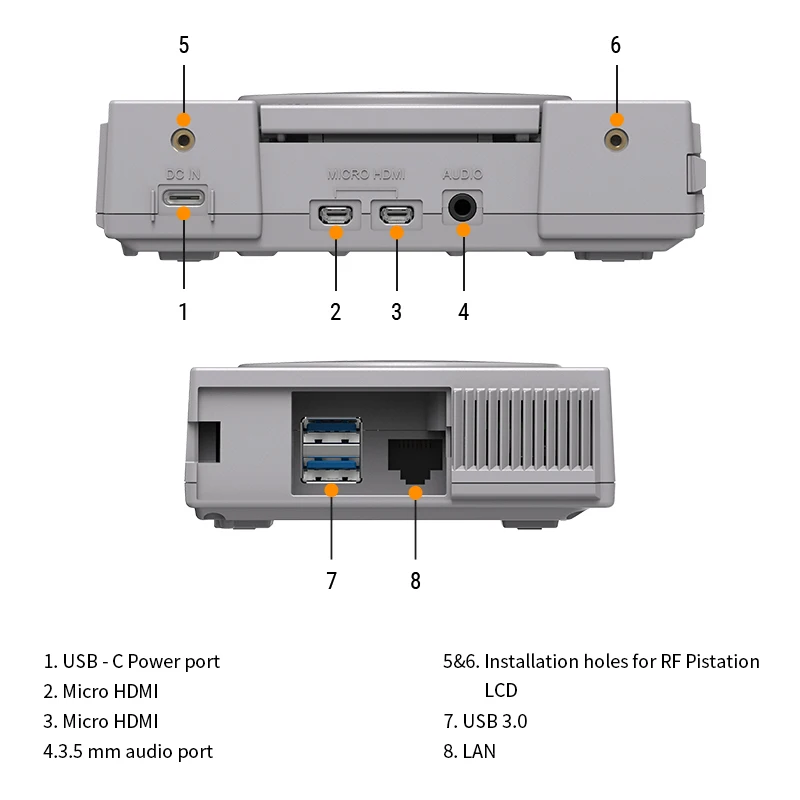 5

6

DC IN

MICRO HDMI

AUDIO

1

2

3

4

7

8

1. USB - C Power port
2. Micro HDMI
3. Micro HDMI
4.3.5 mm audio port

5&6. Installation holes for RF Pistation LCD
7. USB 3.0
8. LAN