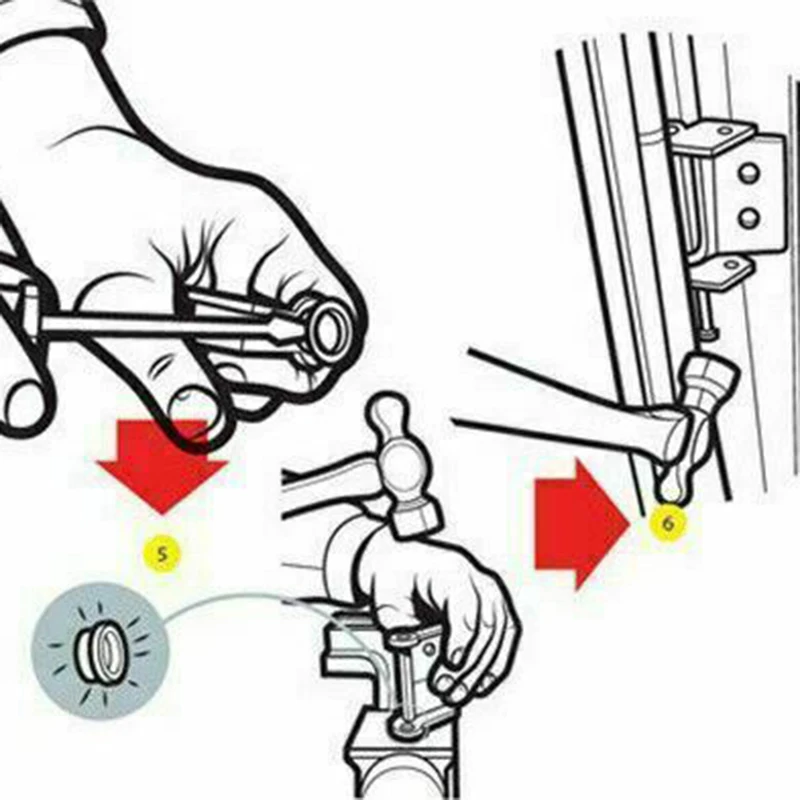 5

6