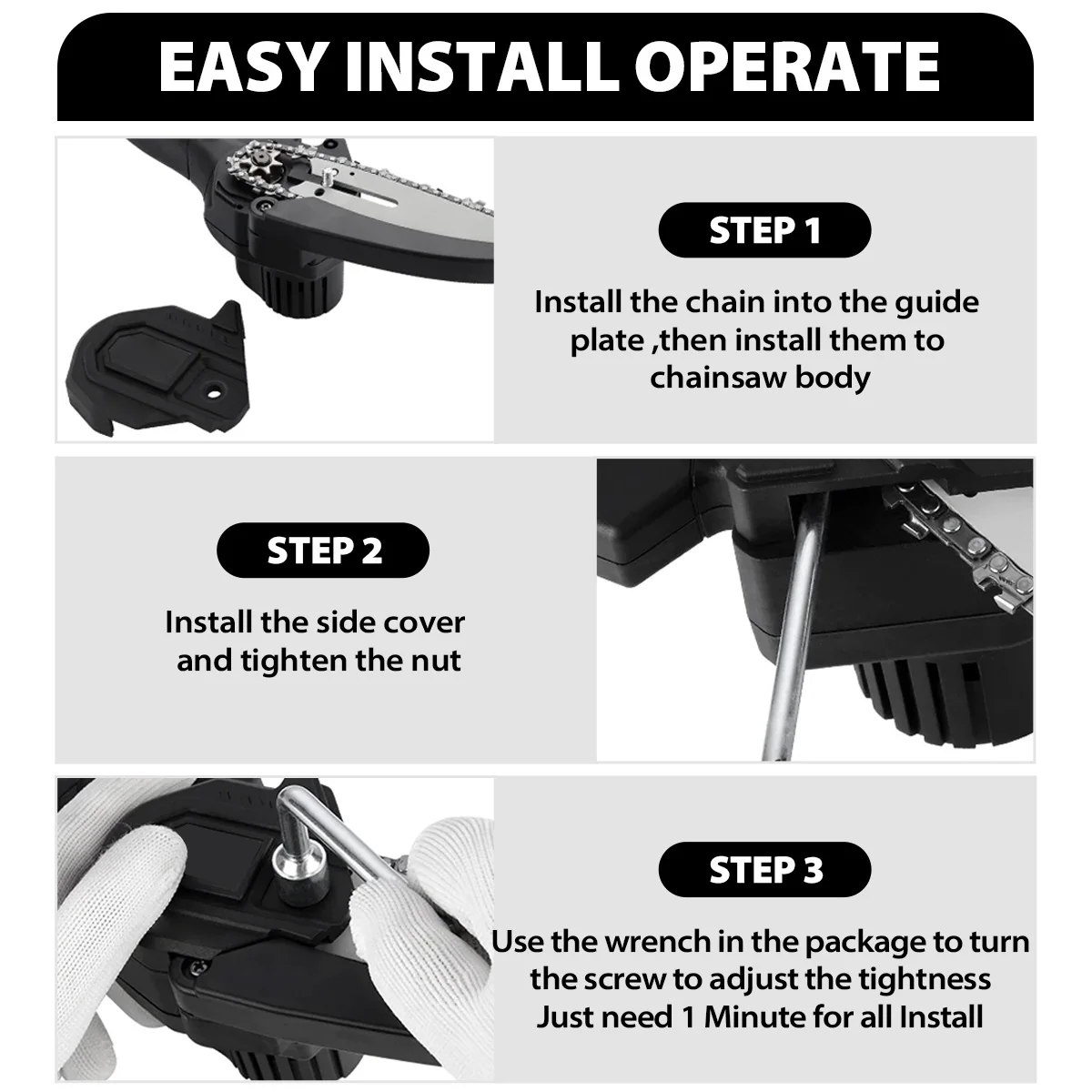 EASY INSTALL OPERATE

STEP 1

Install the chain into the guide plate ,then install them to chainsaw body

STEP 2

Install the side cover and tighten the nut

STEP 3

Use the wrench in the package to turn the screw to adjust the tightness
Just need 1 Minute for all Install