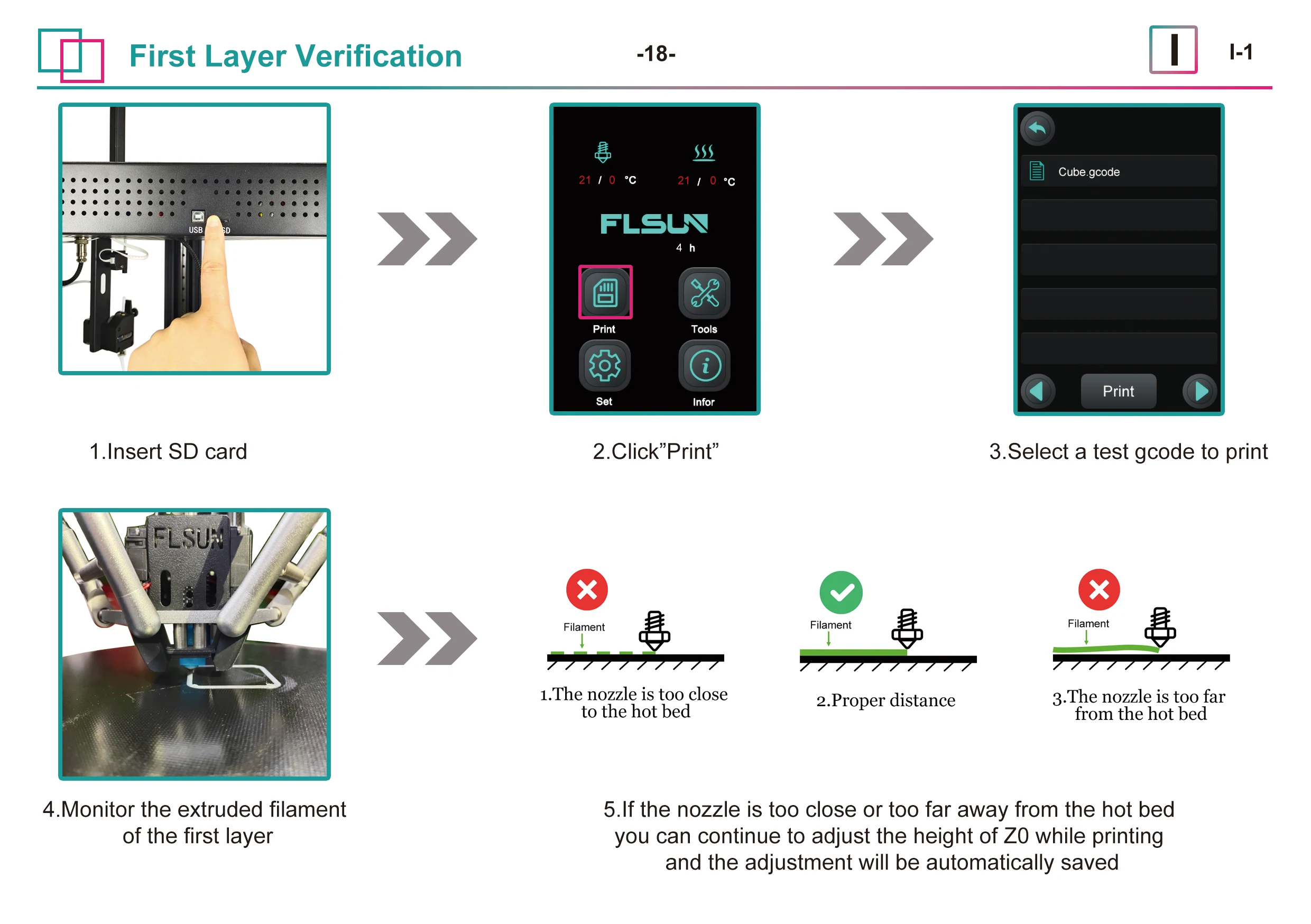 First Layer Verification

-18-

I

I-1

USB SD

21 / 0 °C

21 / 0 °C

FLSUN

4 h

Print

Tools

Set

Infor

Cube.gcode

Print

1.Insert SD card

2.Click”Print”

3.Select a test gcode to print

FLSUN

Filament

1.The nozzle is too close to the hot bed

Filament

2.Proper distance

Filament

3.The nozzle is too far from the hot bed

4.Monitor the extruded filament of the first layer

5.If the nozzle is too close or too far away from the hot bed you can continue to adjust the height of Z0 while printing and the adjustment will be automatically saved