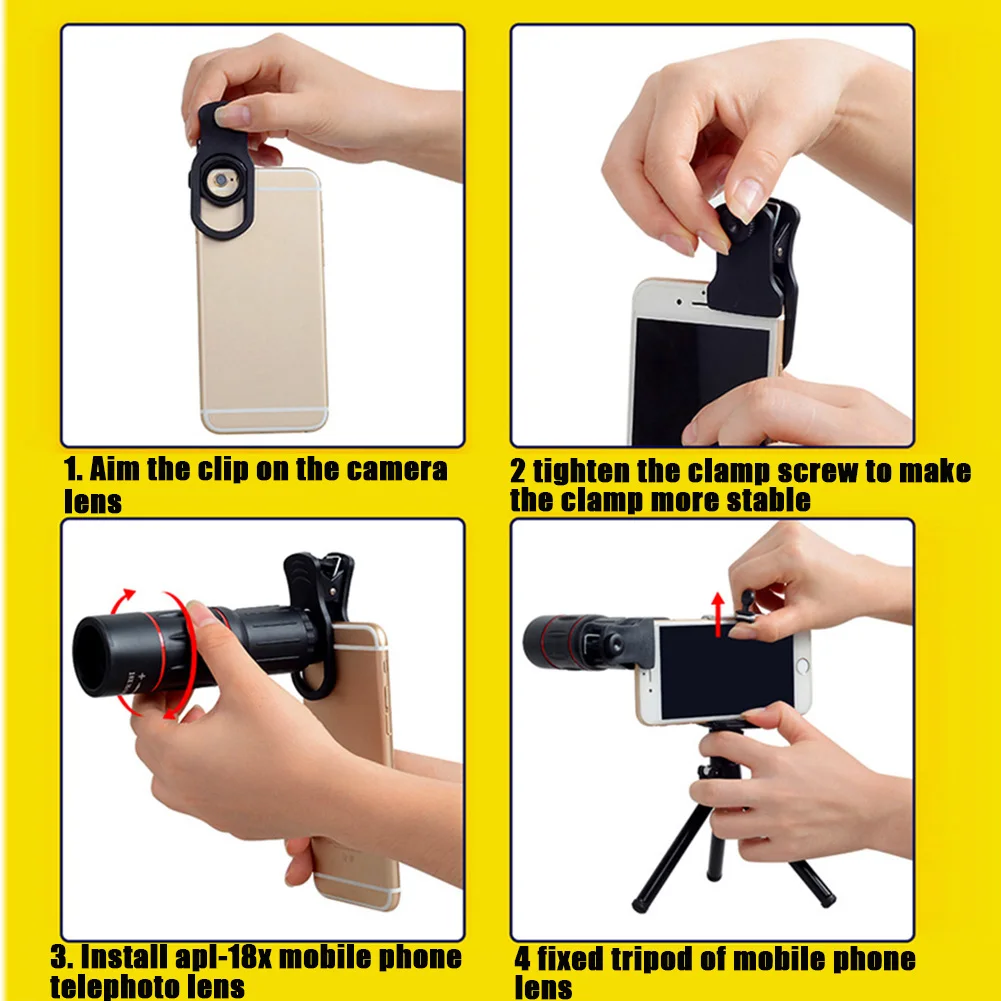 1. Aim the clip on the camera lens

2 tighten the clamp screw to make the clamp more stable

3. Install apl-18x mobile phone telephoto lens

4 fixed tripod of mobile phone lens