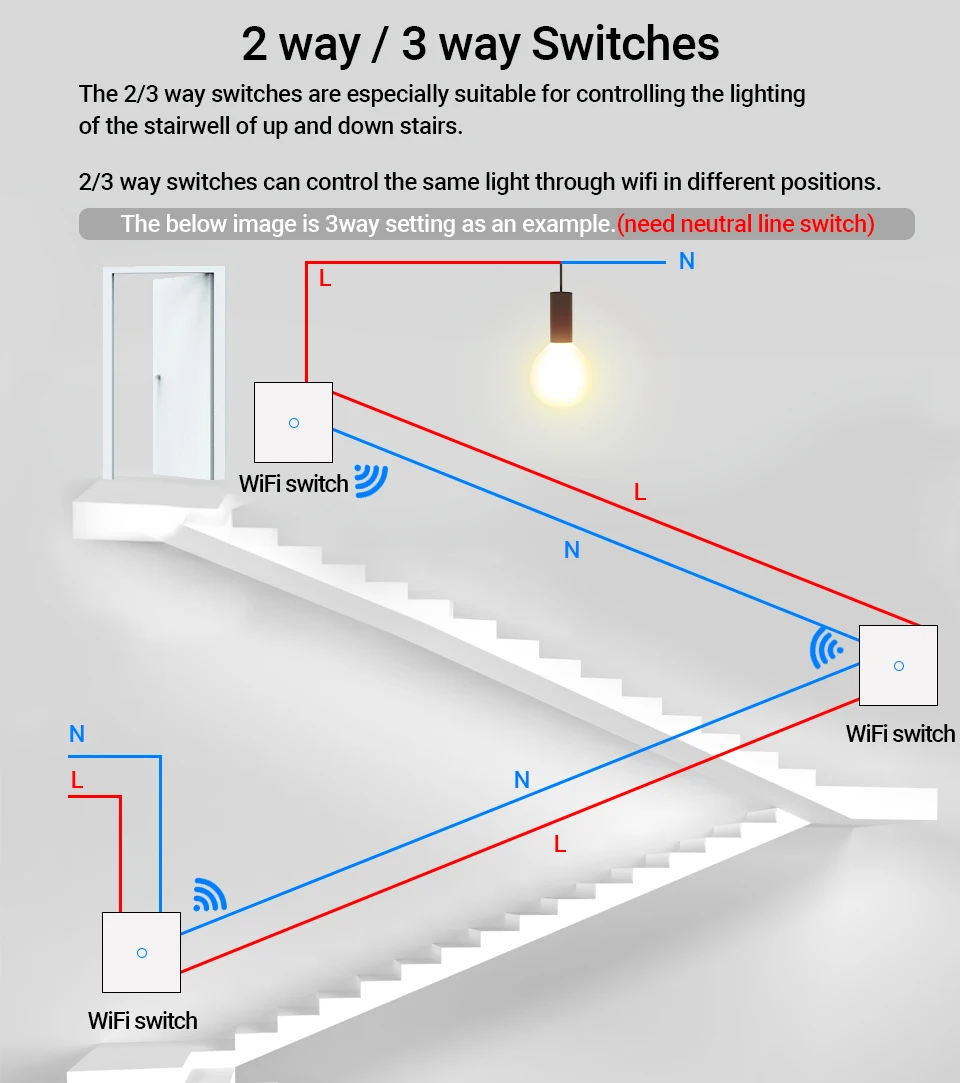 2 way / 3 way Switches

The 2/3 way switches are especially suitable for controlling the lighting of the stairwell of up and down stairs.

2/3 way switches can control the same light through wifi in different positions.

The below image is 3way setting as an example.(need neutral line switch)

L

N

WiFi switch

L

N

WiFi switch

N

L

N

L

WiFi switch