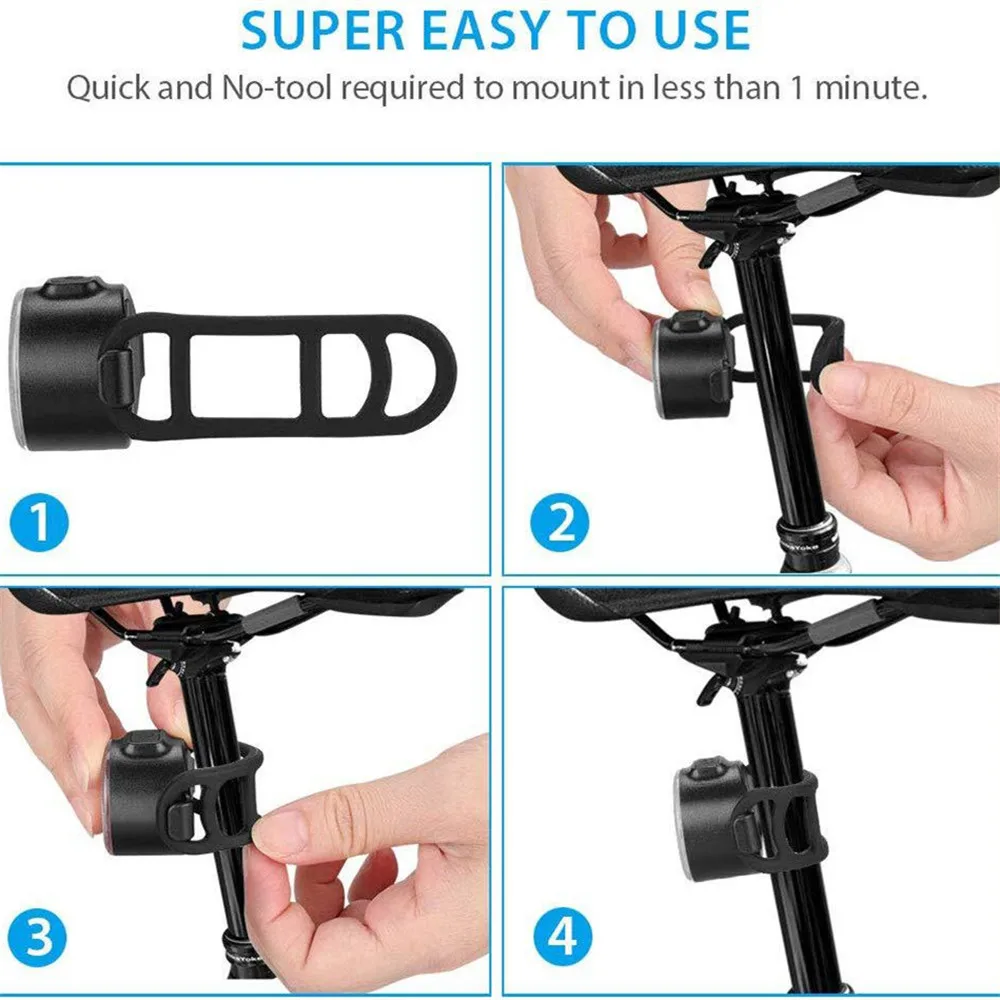 SUPER EASY TO USE
Quick and No-tool required to mount in less than 1 minute.

1

2

3

4