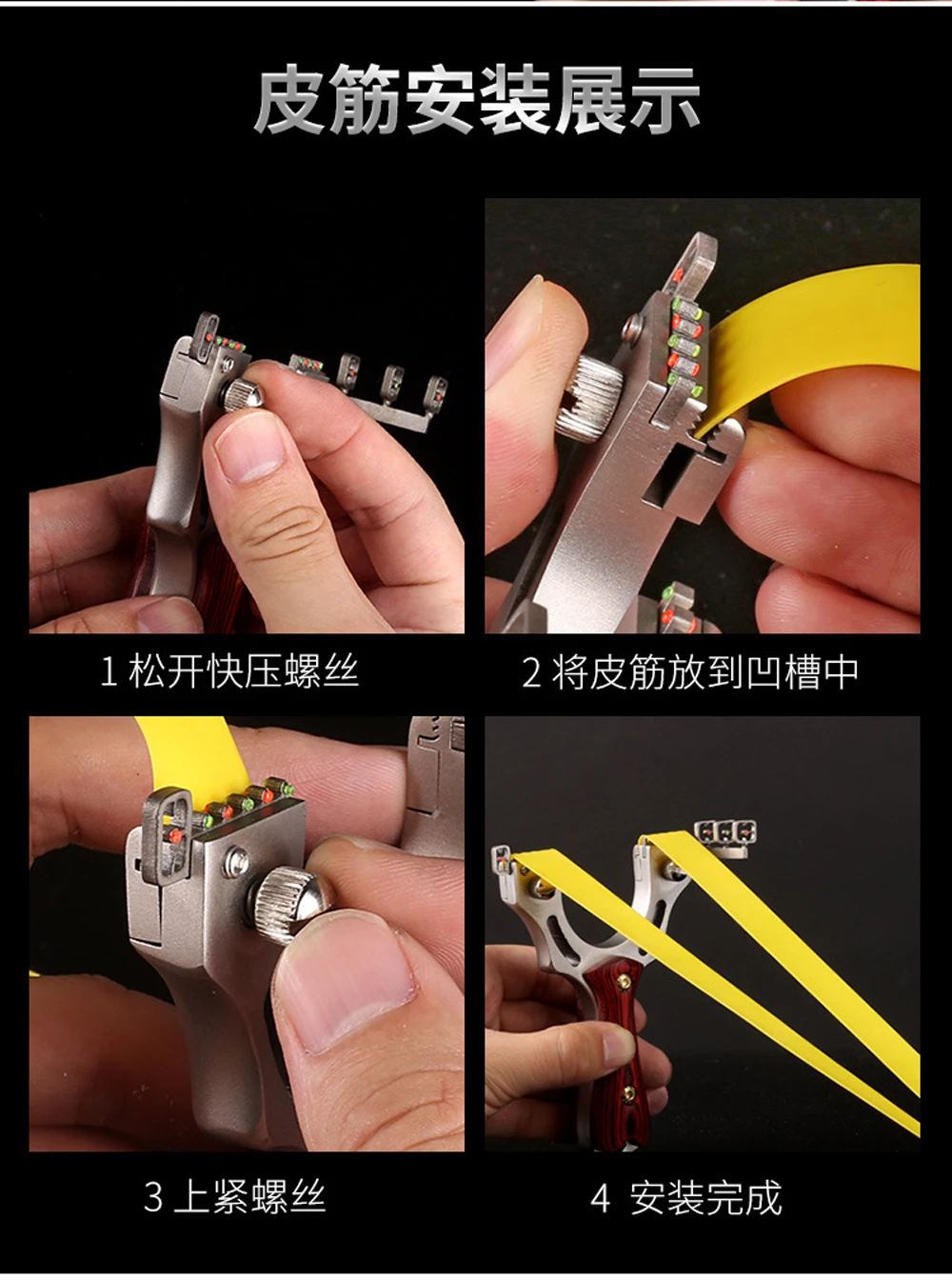 皮筋安装展示

1 松开快压螺丝

2 将皮筋放到凹槽中

3 上紧螺丝

4 安装完成