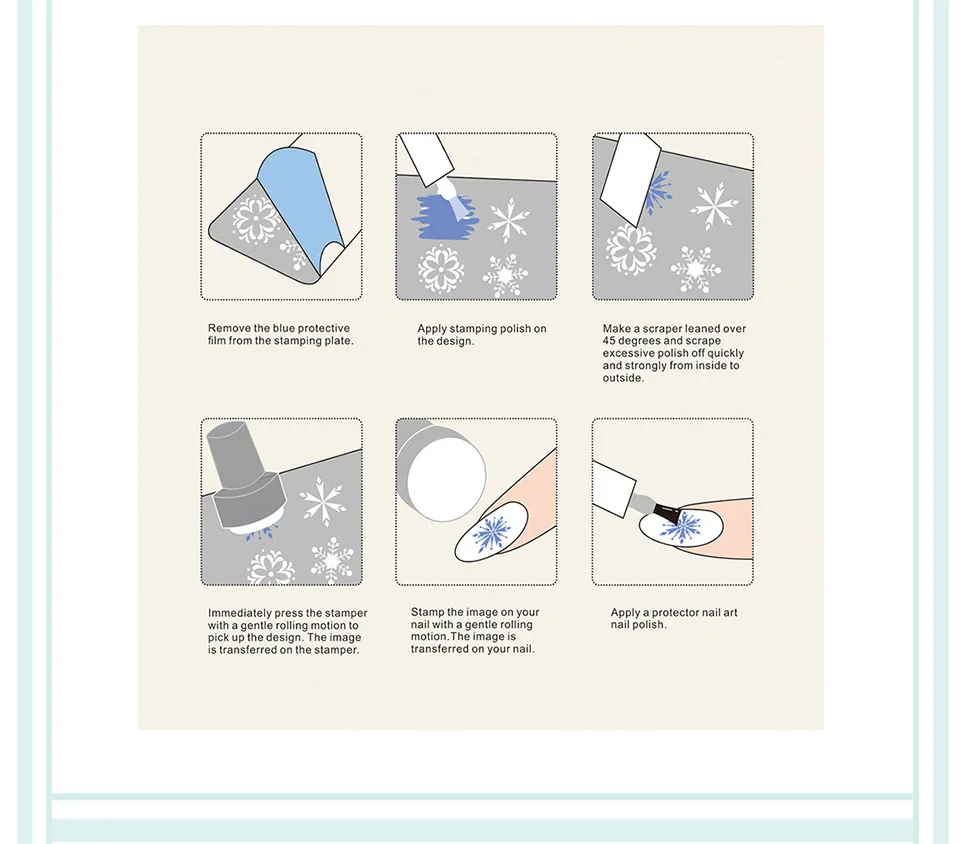 Remove the blue protective film from the stamping plate.

Apply stamping polish on the design.

Make a scraper leaned over 45 degrees and scrape excessive polish off quickly and strongly from inside to outside.

Immediately press the stamper with a gentle rolling motion to pick up the design. The image is transferred on the stamper.

Stamp the image on your nail with a gentle rolling motion.The image is transferred on your nail.

Apply a protector nail art nail polish.