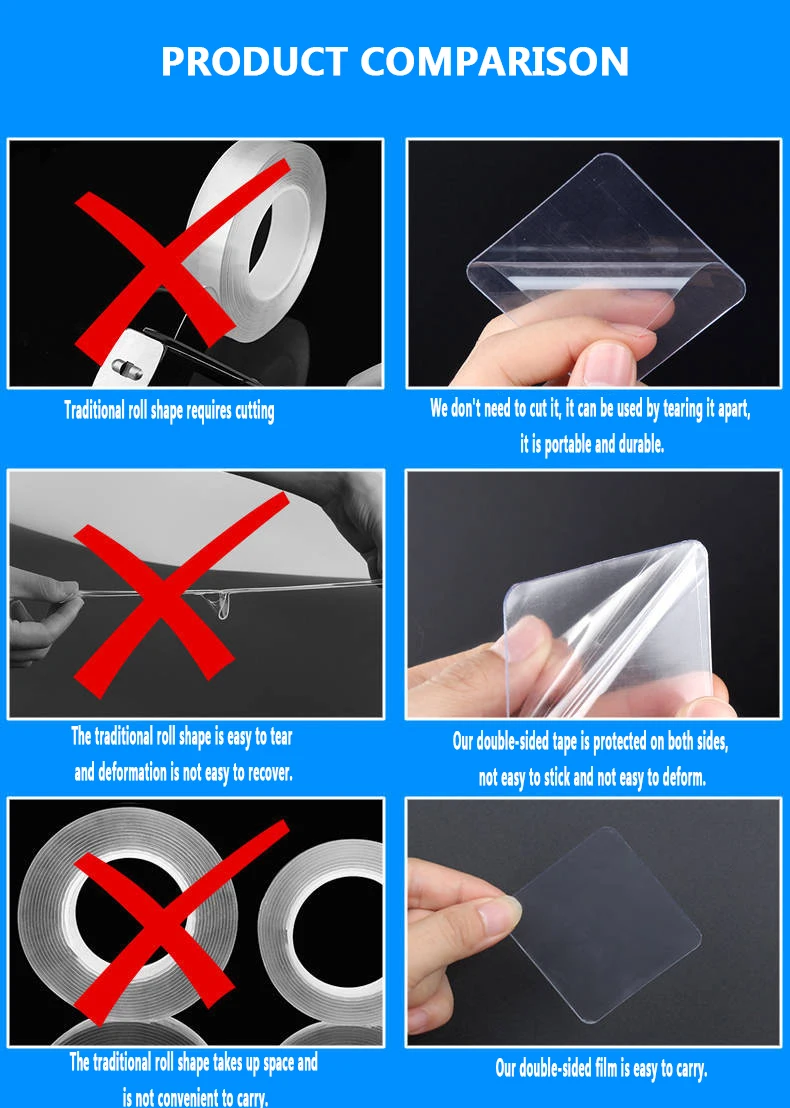 PRODUCT COMPARISON

Traditional roll shape requires cutting

We don't need to cut it, it can be used by tearing it apart, it is portable and durable.

The traditional roll shape is easy to tear and deformation is not easy to recover.

Our double-sided tape is protected on both sides, not easy to stick and not easy to deform.

The traditional roll shape takes up space and is not convenient to carry.

Our double-sided film is easy to carry.