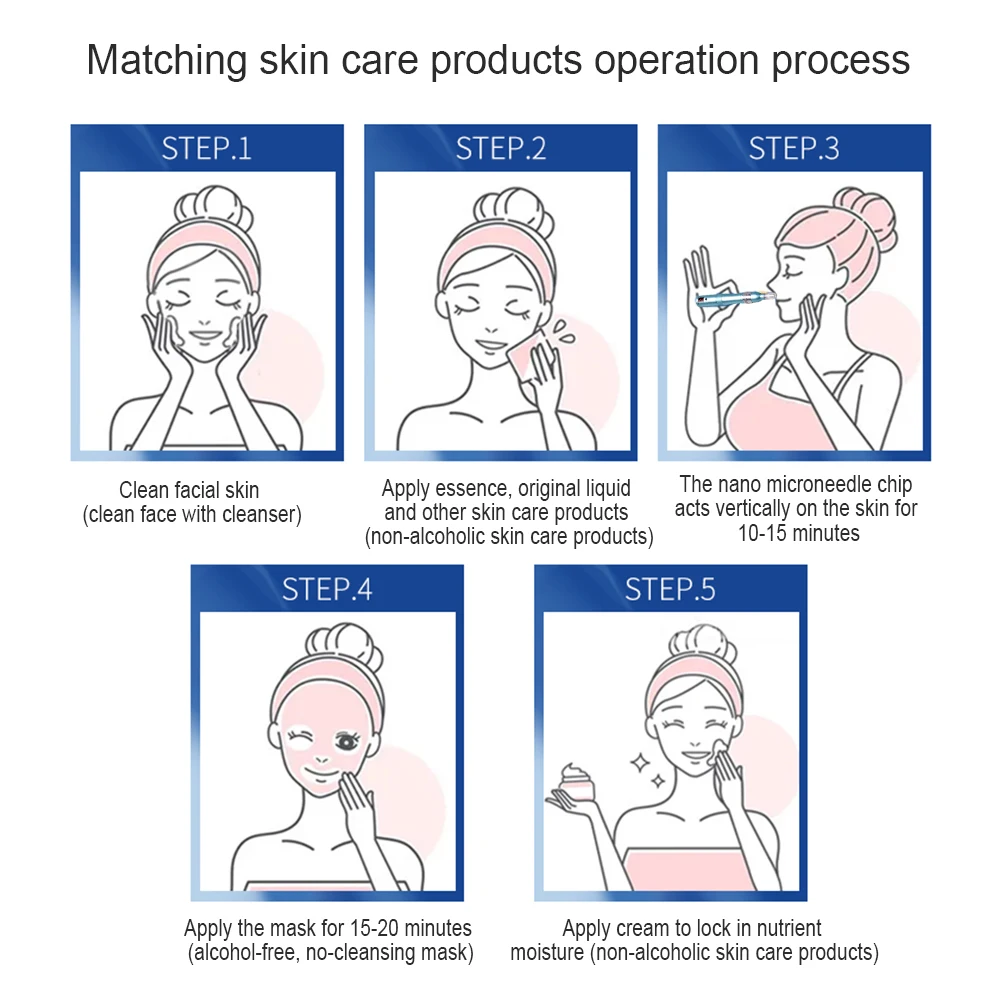 Matching skin care products operation process

STEP.1

Clean facial skin
(clean face with cleanser)

STEP.2

Apply essence, original liquid and other skin care products (non-alcoholic skin care products)

STEP.3

The nano microneedle chip acts vertically on the skin for 10-15 minutes

STEP.4

Apply the mask for 15-20 minutes (alcohol-free, no-cleansing mask)

STEP.5

Apply cream to lock in nutrient moisture (non-alcoholic skin care products)