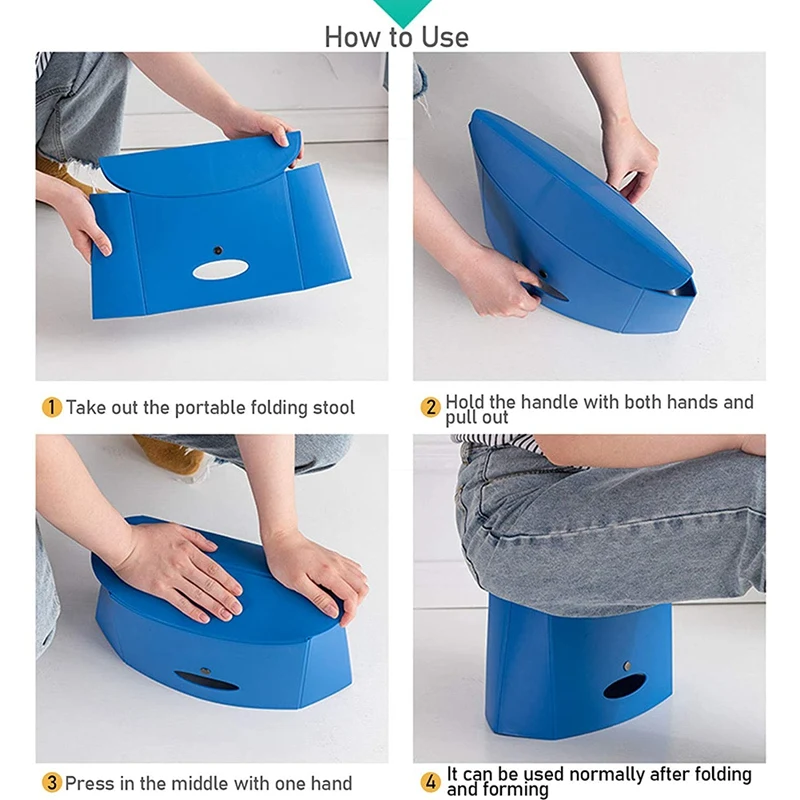 How to Use

1 Take out the portable folding stool

2 Hold the handle with both hands and pull out

3 Press in the middle with one hand

4 It can be used normally after folding and forming