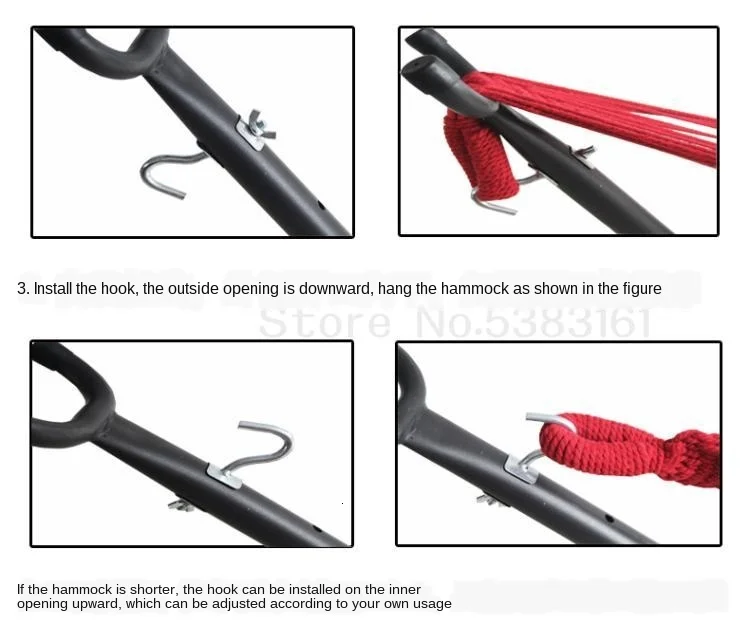 3. Install the hook, the outside opening is downward, hang the hammock as shown in the figure

Store No.5383161

If the hammock is shorter, the hook can be installed on the inner opening upward, which can be adjusted according to your own usage