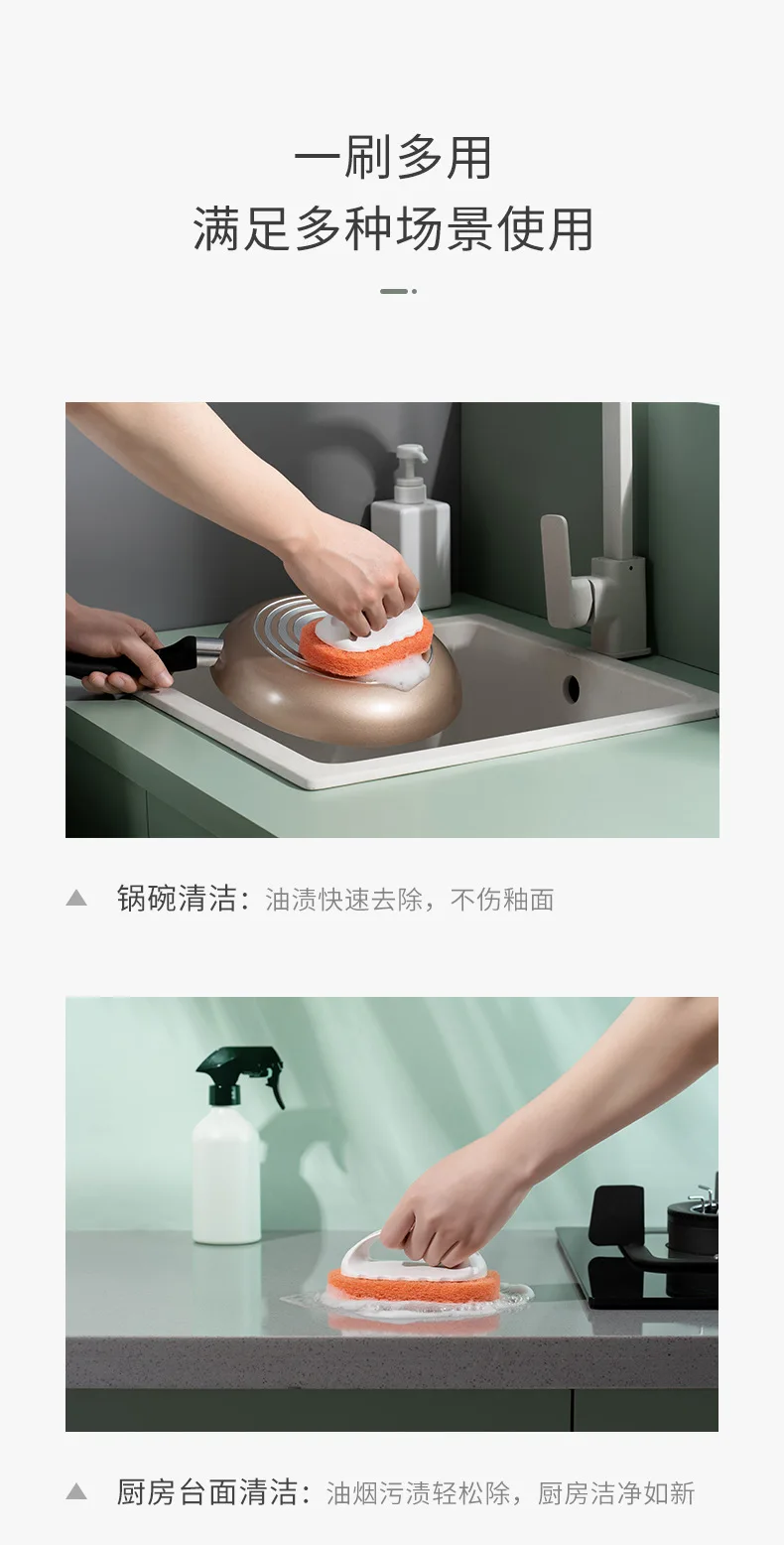 一刷多用
满足多种场景使用

▲ 锅碗清洁：油渍快速去除，不伤釉面

▲ 厨房台面清洁：油烟污渍轻松除，厨房洁净如新