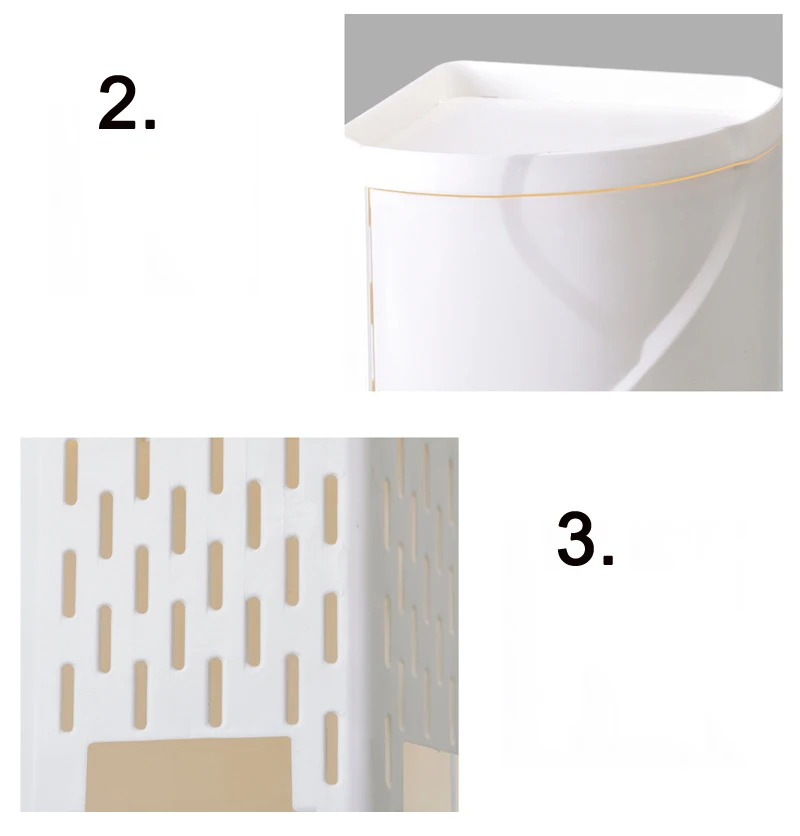 2.

3.