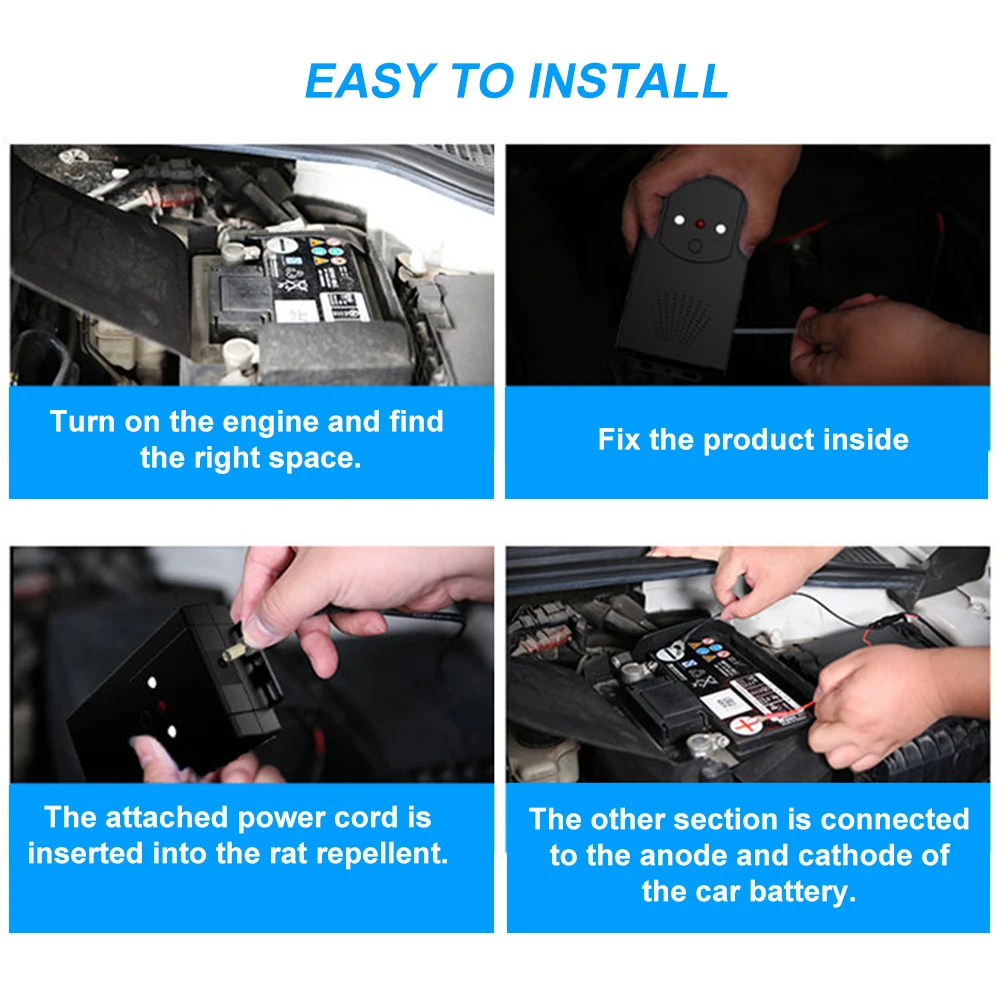 EASY TO INSTALL

Turn on the engine and find the right space.

Fix the product inside

The attached power cord is inserted into the rat repellent.

The other section is connected to the anode and cathode of the car battery.