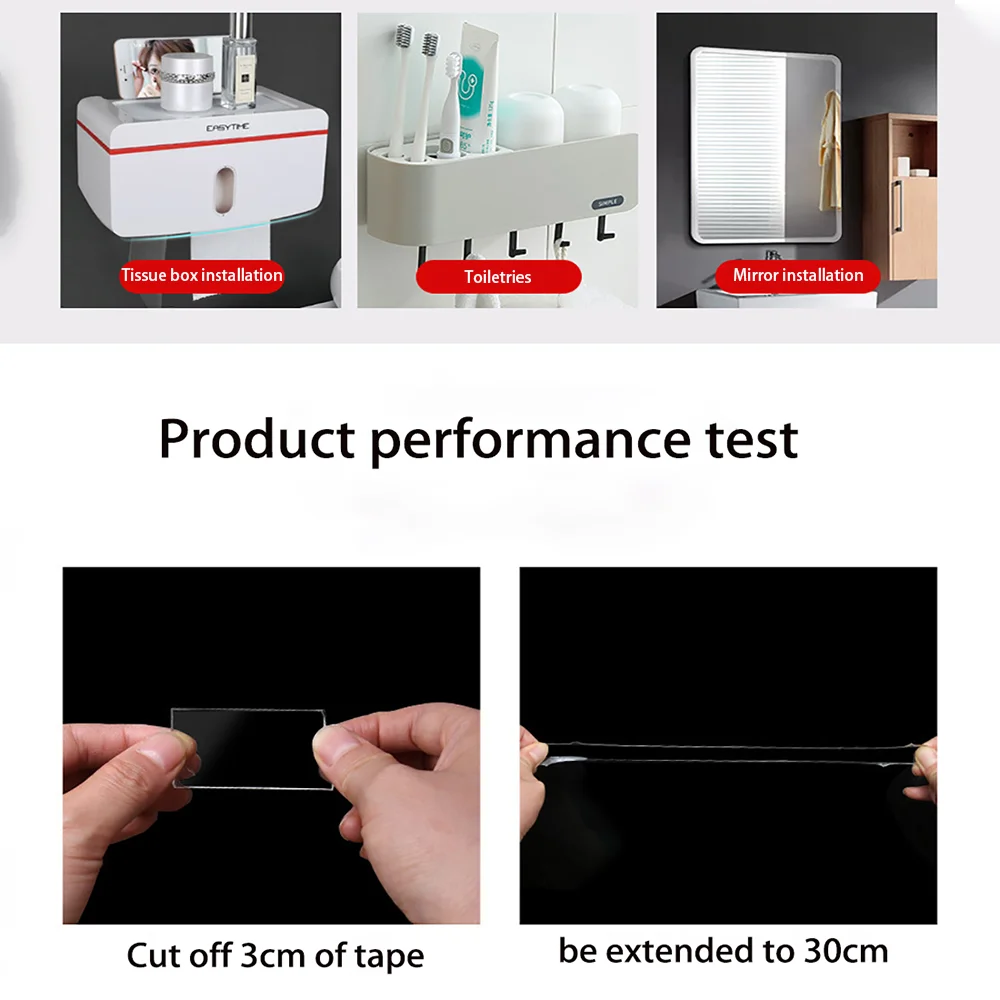 EASYTIME

Tissue box installation

SIMPLE

Toiletries

Mirror installation

Product performance test

Cut off 3cm of tape

be extended to 30cm