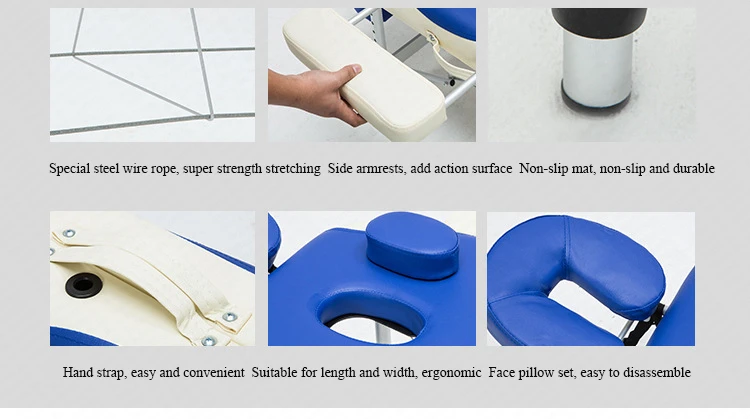 Special steel wire rope, super strength stretching

Side armrests, add action surface

Non-slip mat, non-slip and durable

Hand strap, easy and convenient

Suitable for length and width, ergonomic

Face pillow set, easy to disassemble