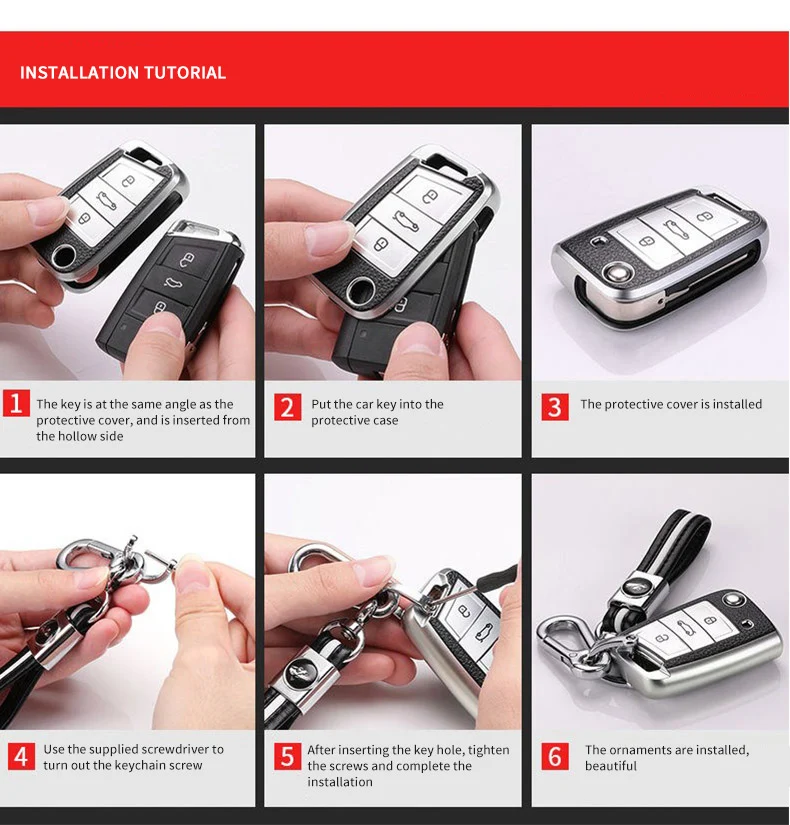 INSTALLATION TUTORIAL

1 The key is at the same angle as the protective cover, and is inserted from the hollow side

2 Put the car key into the protective case

3 The protective cover is installed

4 Use the supplied screwdriver to turn out the keychain screw

5 After inserting the key hole, tighten the screws and complete the installation

6 The ornaments are installed, beautiful