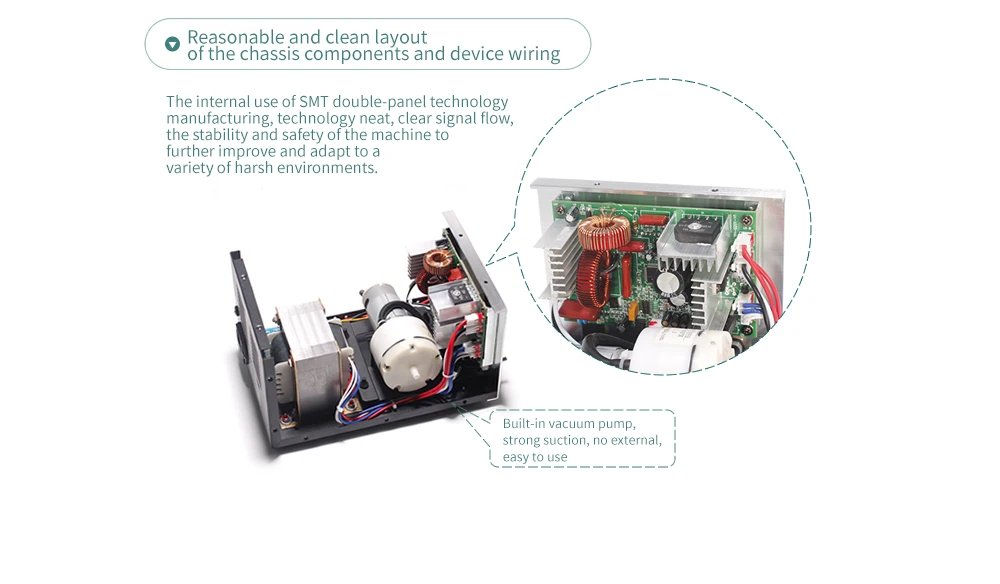 Reasonable and clean layout
of the chassis components and device wiring

The internal use of SMT double-panel technology manufacturing, technology neat, clear signal flow, the stability and safety of the machine to further improve and adapt to a variety of harsh environments.

Built-in vacuum pump, strong suction, no external, easy to use