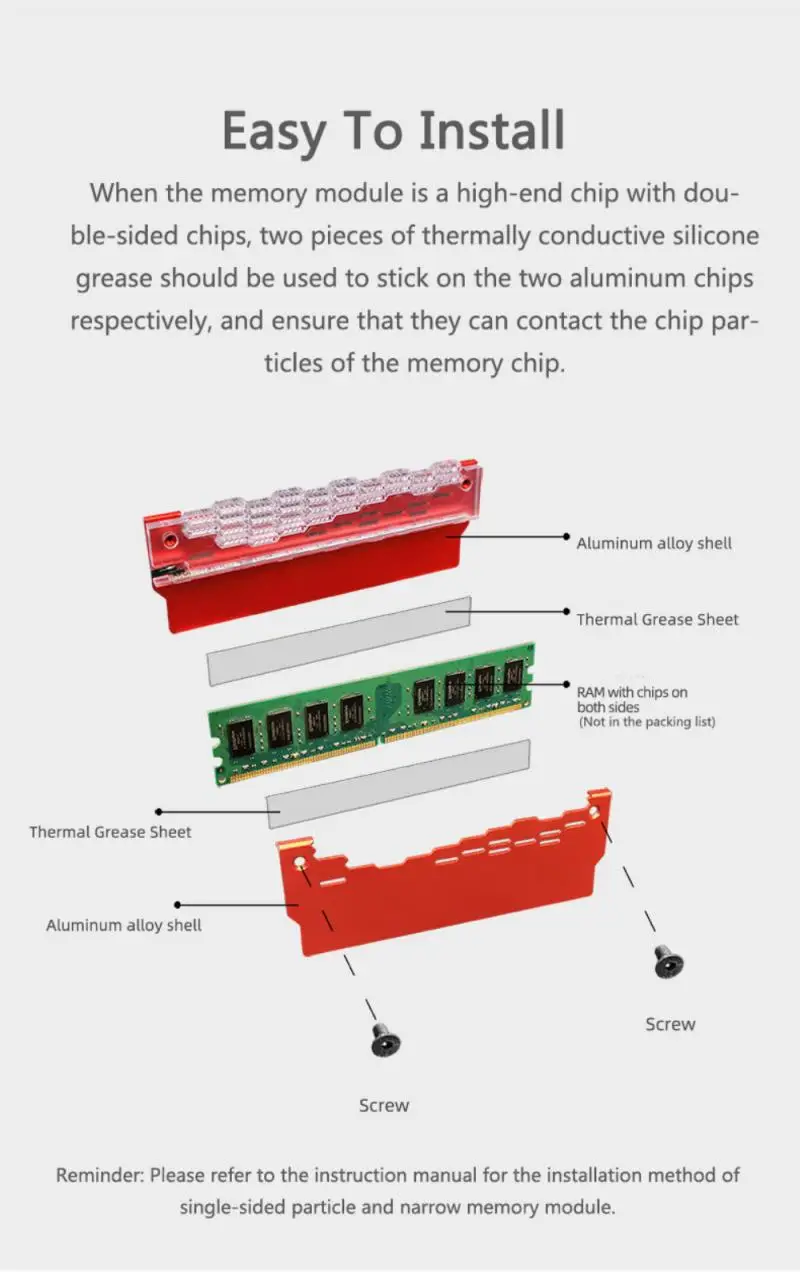 Easy To Install

When the memory module is a high-end chip with double-sided chips, two pieces of thermally conductive silicone grease should be used to stick on the two aluminum chips respectively, and ensure that they can contact the chip particles of the memory chip.

Aluminum alloy shell

Thermal Grease Sheet

RAM with chips on both sides
(Not in the packing list)

Thermal Grease Sheet

Aluminum alloy shell

Screw

Screw

Reminder: Please refer to the instruction manual for the installation method of single-sided particle and narrow memory module.