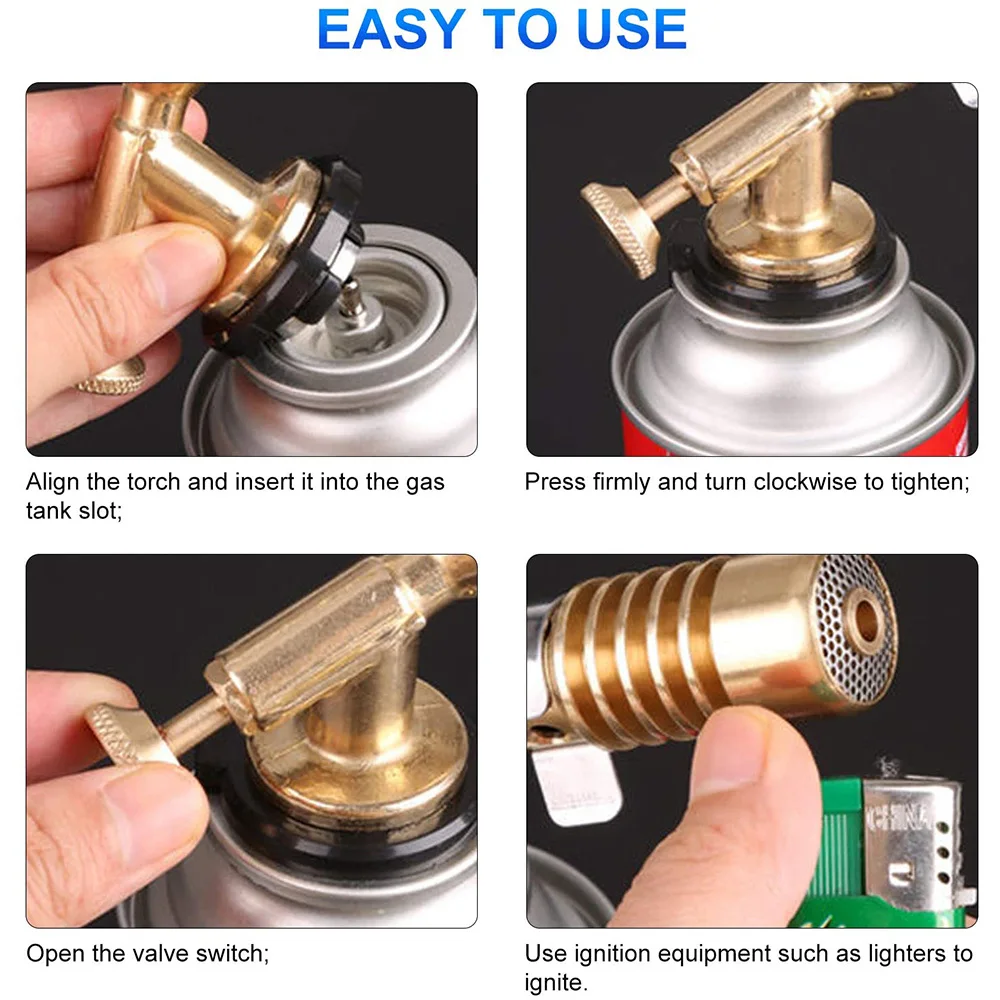 EASY TO USE

Align the torch and insert it into the gas tank slot;

Press firmly and turn clockwise to tighten;

Open the valve switch;

Use ignition equipment such as lighters to ignite.