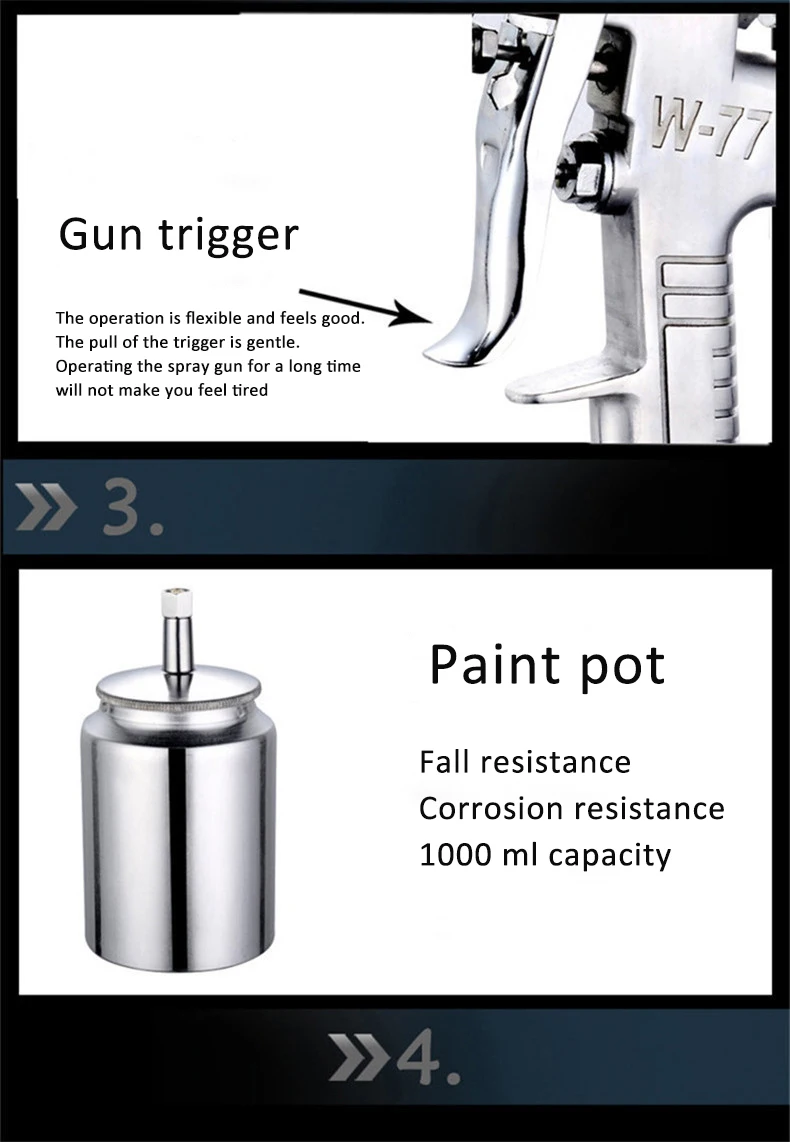 W-77

Gun trigger

The operation is flexible and feels good. The pull of the trigger is gentle. Operating the spray gun for a long time will not make you feel tired

» 3.

Paint pot

Fall resistance
Corrosion resistance
1000 ml capacity

»4.