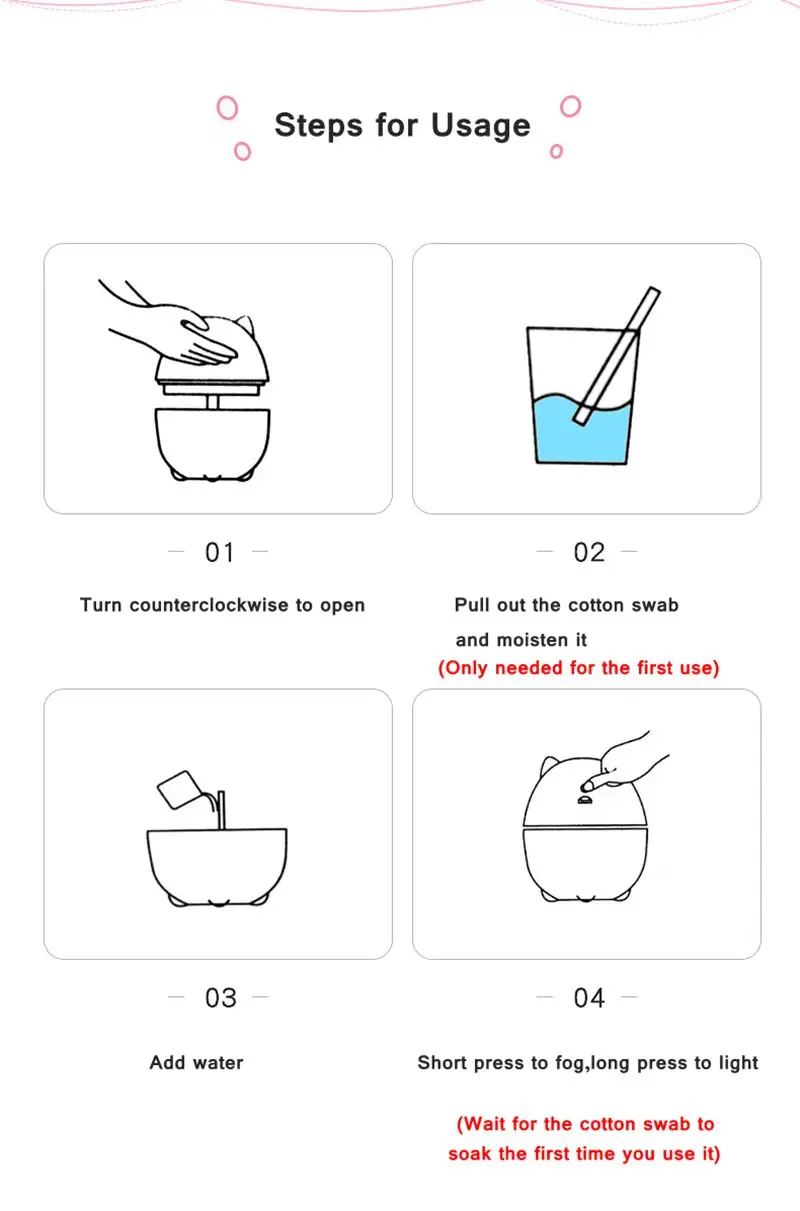 Steps for Usage

— 01 —

Turn counterclockwise to open

— 02 —

Pull out the cotton swab and moisten it
(Only needed for the first use)

— 03 —

Add water

— 04 —

Short press to fog,long press to light

(Wait for the cotton swab to soak the first time you use it)