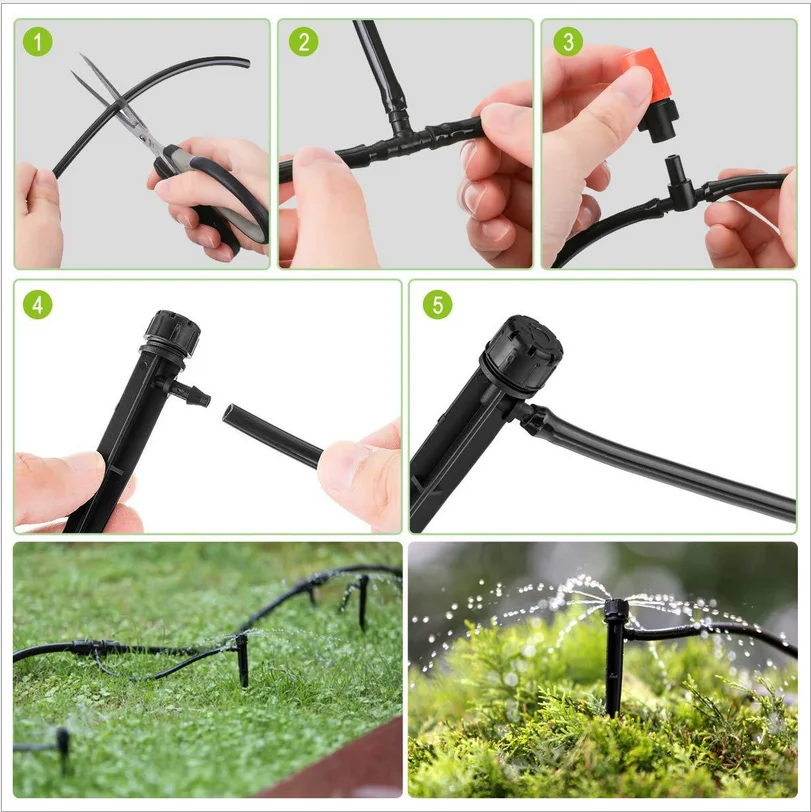 1

2

3

4

5