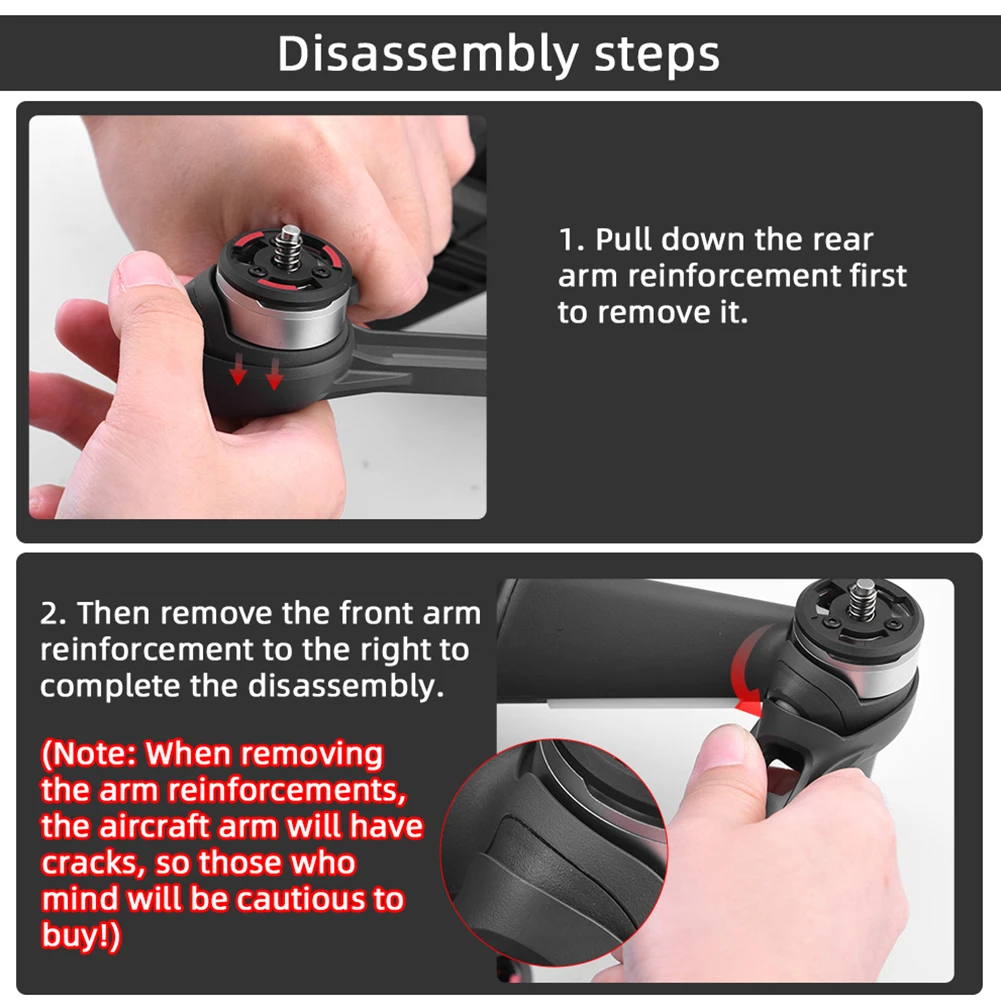 Disassembly steps

1. Pull down the rear arm reinforcement first to remove it.

2. Then remove the front arm reinforcement to the right to complete the disassembly.

(Note: When removing the arm reinforcements, the aircraft arm will have cracks, so those who mind will be cautious to buy!)