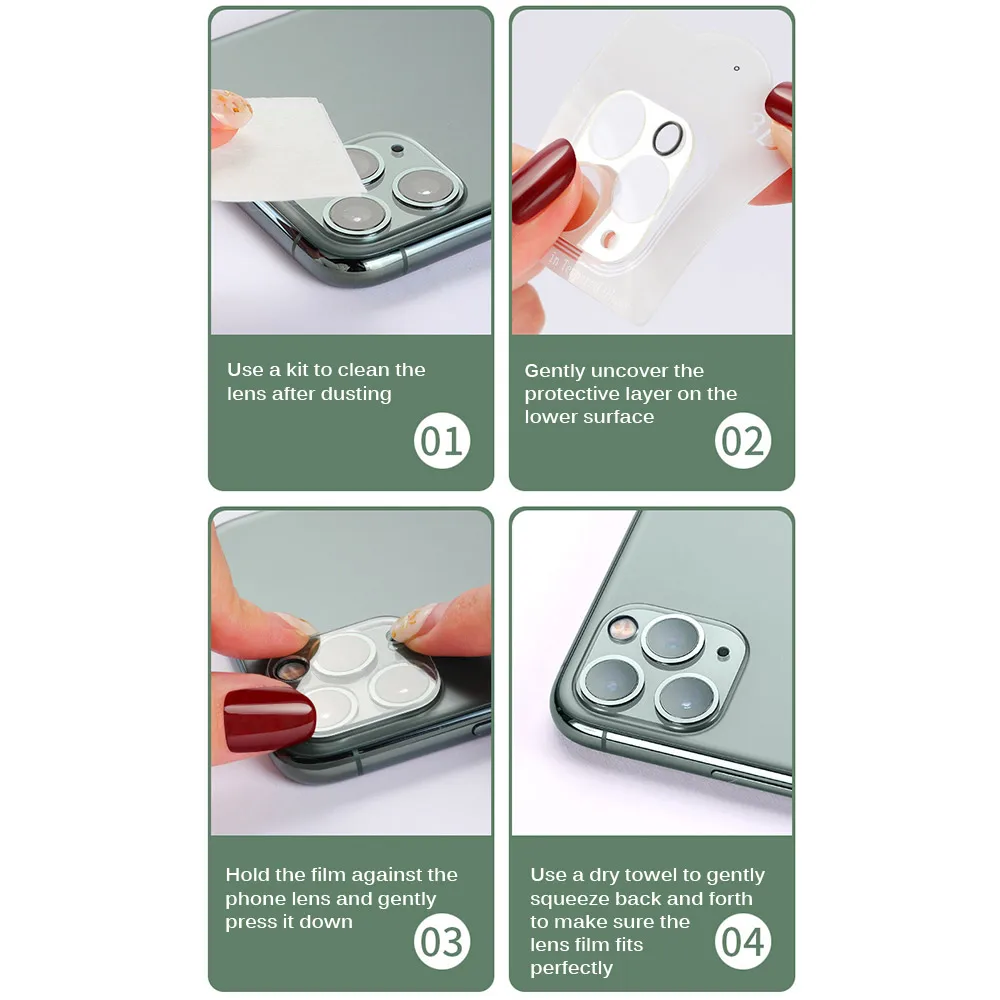 Use a kit to clean the lens after dusting

01

Gently uncover the protective layer on the lower surface

02

Hold the film against the phone lens and gently press it down

03

Use a dry towel to gently squeeze back and forth to make sure the lens film fits perfectly

04