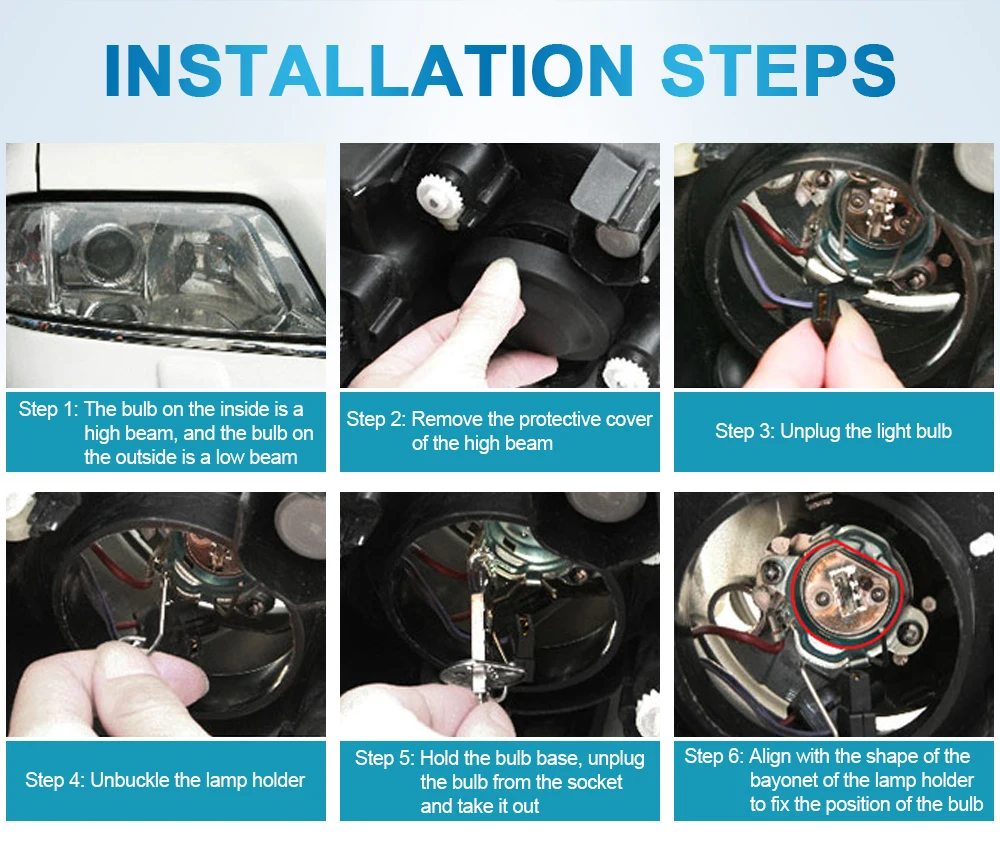 INSTALLATION STEPS

Step 1: The bulb on the inside is a high beam, and the bulb on the outside is a low beam

Step 2: Remove the protective cover of the high beam

Step 3: Unplug the light bulb

Step 4: Unbuckle the lamp holder

Step 5: Hold the bulb base, unplug the bulb from the socket and take it out

Step 6: Align with the shape of the bayonet of the lamp holder to fix the position of the bulb