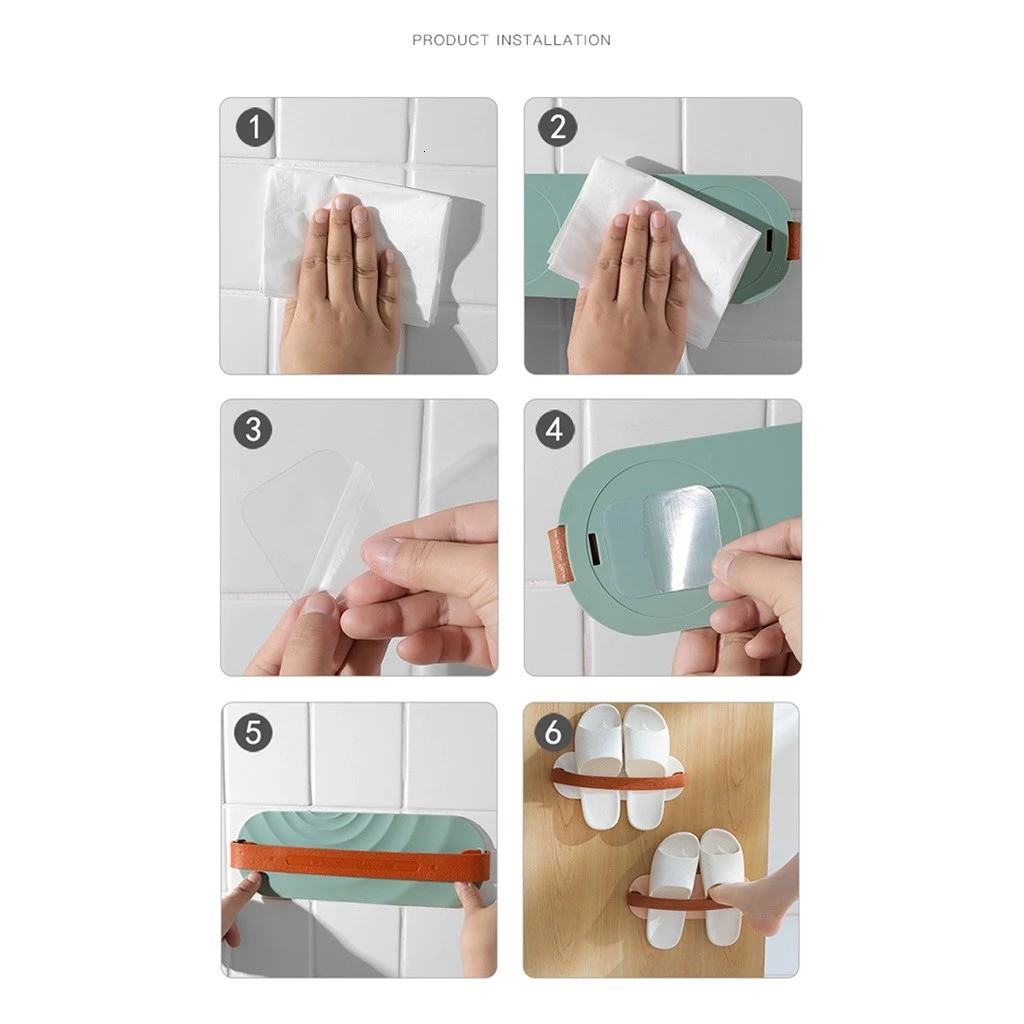 PRODUCT INSTALLATION

1

2

3

4

5

6