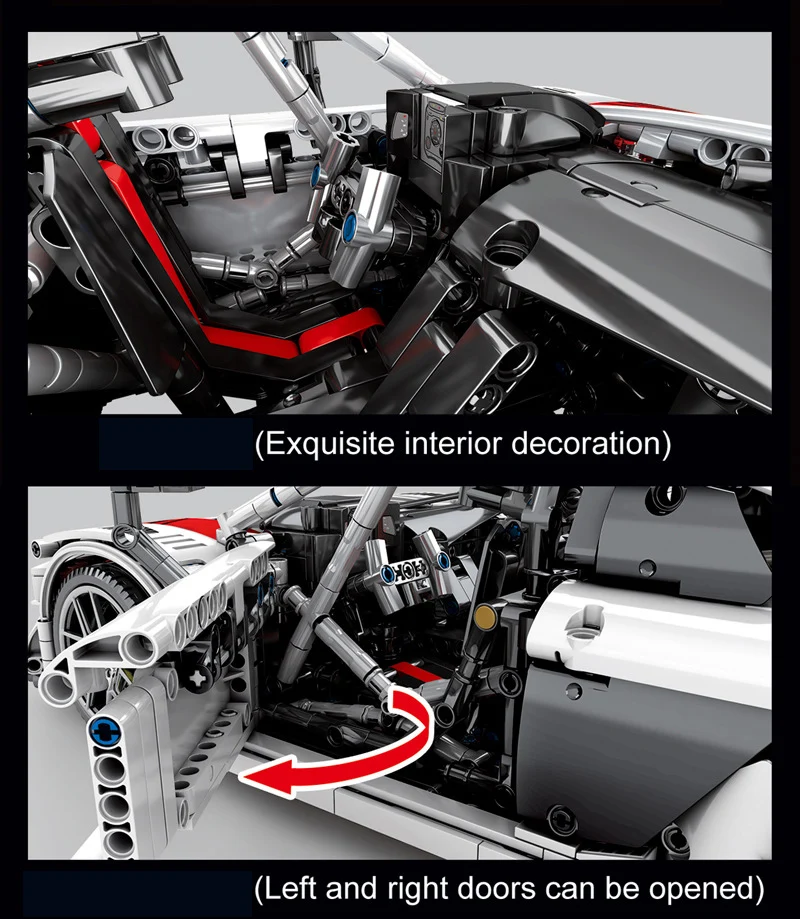 (Exquisite interior decoration)

(Left and right doors can be opened)