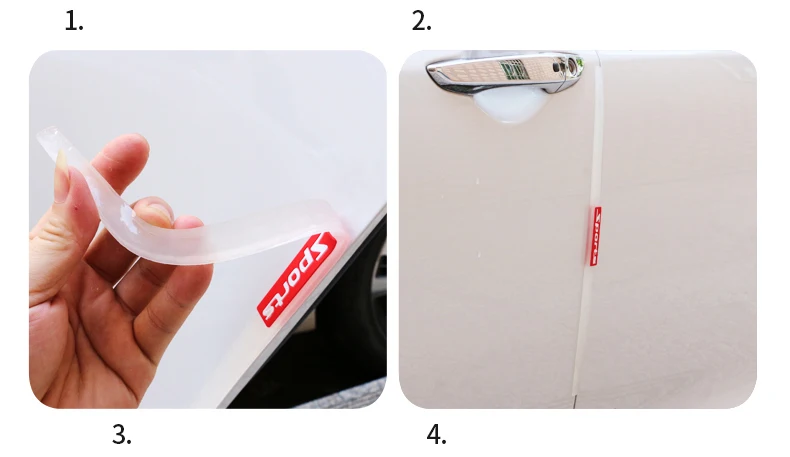 1.

2.

Sports

Sports

3.

4.